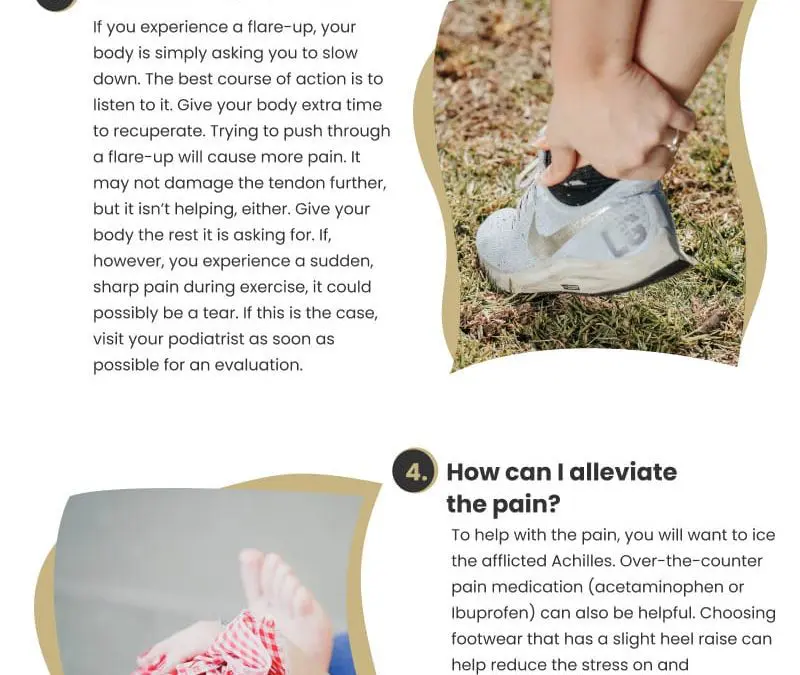 If you experience a flare-up, your body is simply asking you to slow down. The best course of action is to listen to it. Give your body extra time to recuperate. Trying to push through a flare-up will cause more pain. It may not damage the tendon further, but it isn't helping, either. Give your body the rest it is asking for. If, however, you experience a sudden, sharp pain during exercise, it could possibly be a tear. If this is the case, visit your podiatrist as soon as possible for an evaluation.

4. How can I alleviate the pain?

To help with the pain, you will want to ice the afflicted Achilles. Over-the-counter pain medication (acetaminophen or Ibuprofen) can also be helpful. Choosing footwear that has a slight heel raise can help reduce the stress on and