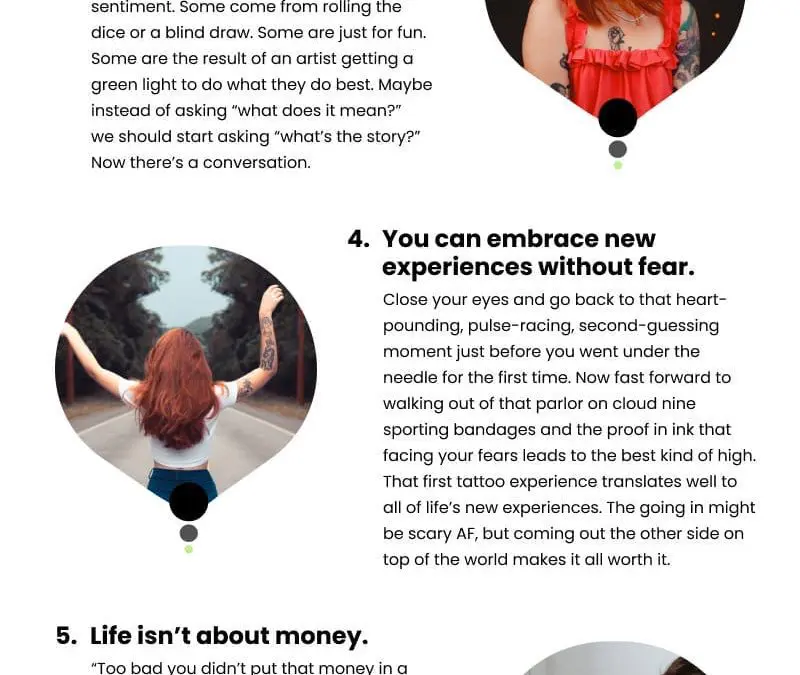 sentiment. Some come from rolling the dice or a blind draw. Some are just for fun. Some are the result of an artist getting a green light to do what they do best. Maybe instead of asking "what does it mean?" we should start asking "what's the story?" Now there's a conversation.

4. You can embrace new experiences without fear.

Close your eyes and go back to that heart-pounding, pulse-racing, second-guessing moment just before you went under the needle for the first time. Now fast forward to walking out of that parlor on cloud nine sporting bandages and the proof in ink that facing your fears leads to the best kind of high. That first tattoo experience translates well to all of life's new experiences. The going in might be scary AF, but coming out the other side on top of the world makes it all worth it.

5. Life isn't about money.

"Too bad you didn't put that money in a