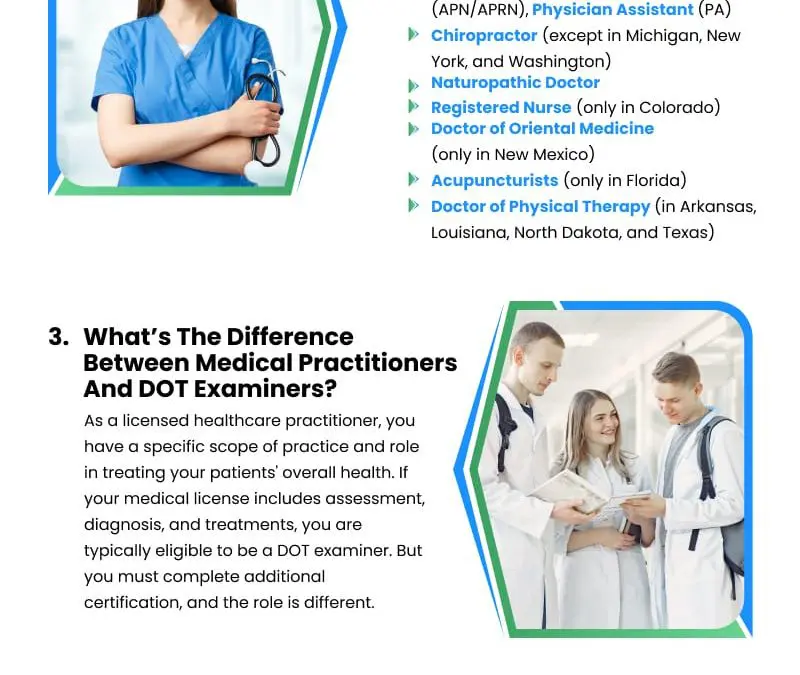 (APN/APRN), Physician Assistant (PA)

Chiropractor (except in Michigan, New York, and Washington)

Naturopathic Doctor

Registered Nurse (only in Colorado)

Doctor of Oriental Medicine (only in New Mexico)

Acupuncturists (only in Florida)

Doctor of Physical Therapy (in Arkansas, Louisiana, North Dakota, and Texas)

3. What's The Difference Between Medical Practitioners And DOT Examiners?

As a licensed healthcare practitioner, you have a specific scope of practice and role in treating your patients' overall health. If your medical license includes assessment, diagnosis, and treatments, you are typically eligible to be a DOT examiner. But you must complete additional certification, and the role is different.