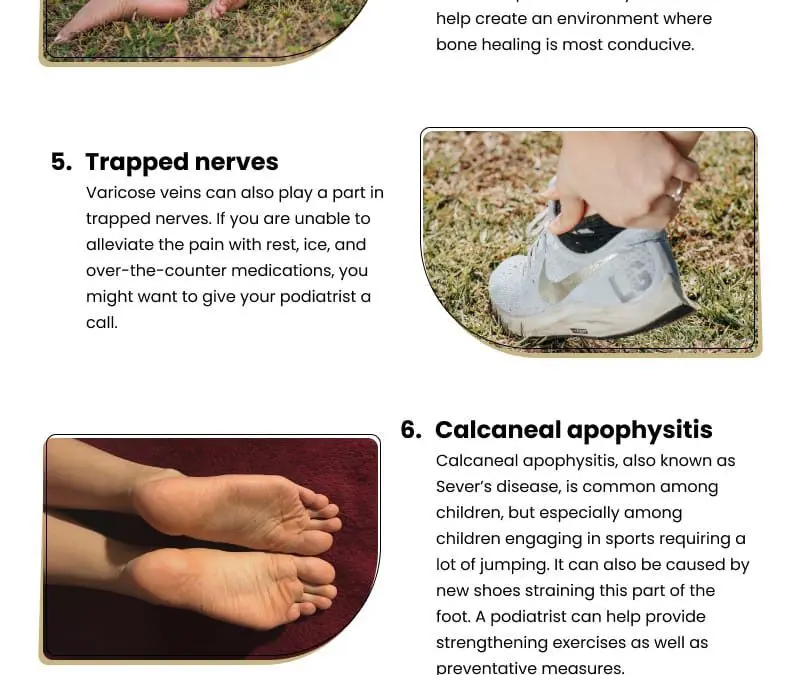 help create an environment where bone healing is most conducive.

5. Trapped nerves

Varicose veins can also play a part in trapped nerves. If you are unable to alleviate the pain with rest, ice, and over-the-counter medications, you might want to give your podiatrist a call.

6. Calcaneal apophysitis

Calcaneal apophysitis, also known as Sever's disease, is common among children, but especially among children engaging in sports requiring a lot of jumping. It can also be caused by new shoes straining this part of the foot. A podiatrist can help provide strengthening exercises as well as preventative measures.