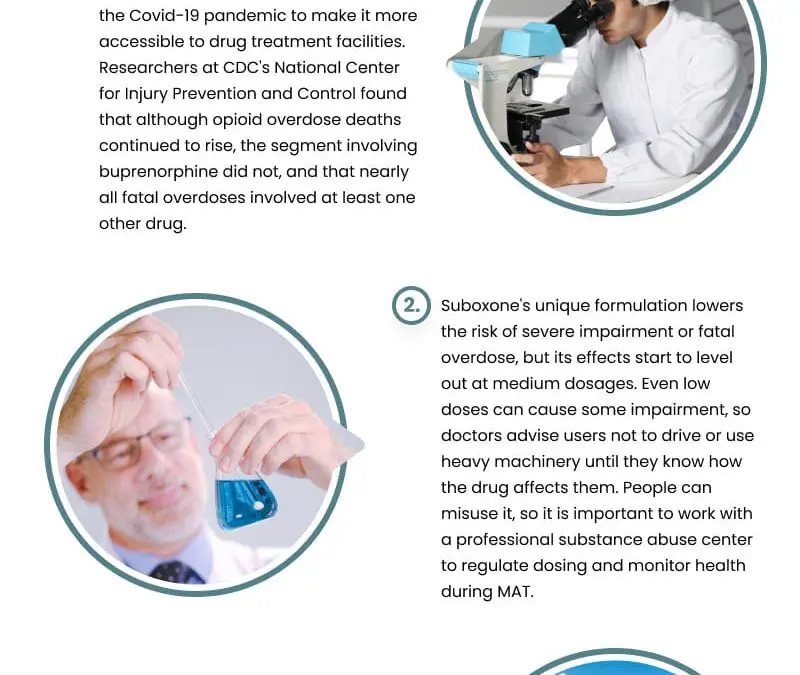 the Covid-19 pandemic to make it more accessible to drug treatment facilities. Researchers at CDC's National Center for Injury Prevention and Control found that although opioid overdose deaths continued to rise, the segment involving buprenorphine did not, and that nearly all fatal overdoses involved at least one other drug.

2. Suboxone's unique formulation lowers the risk of severe impairment or fatal overdose, but its effects start to level out at medium dosages. Even low doses can cause some impairment, so doctors advise users not to drive or use heavy machinery until they know how the drug affects them. People can misuse it, so it is important to work with a professional substance abuse center to regulate dosing and monitor health during MAT.