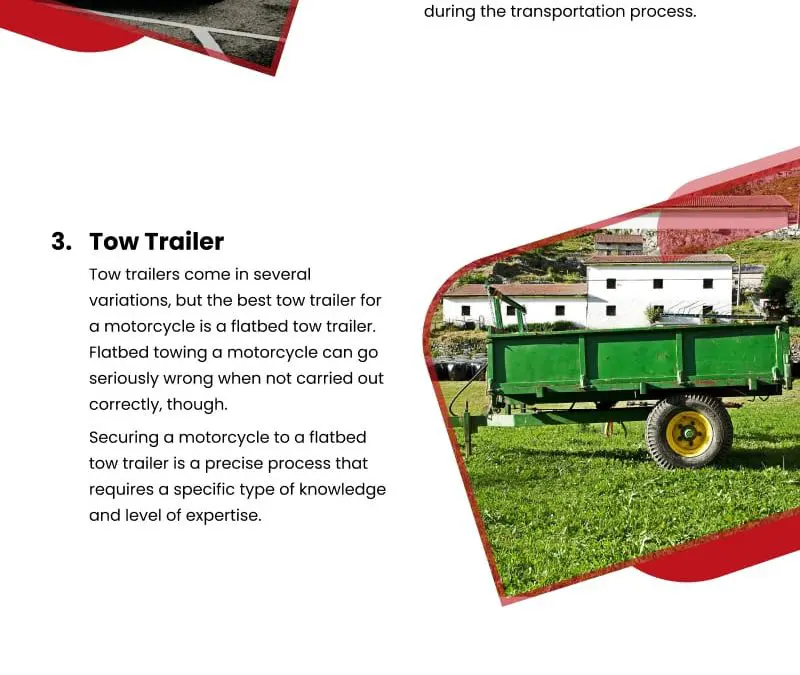 during the transportation process.

3. Tow Trailer

Tow trailers come in several variations, but the best tow trailer for a motorcycle is a flatbed tow trailer. Flatbed towing a motorcycle can go seriously wrong when not carried out correctly, though.

Securing a motorcycle to a flatbed tow trailer is a precise process that requires a specific type of knowledge and level of expertise.