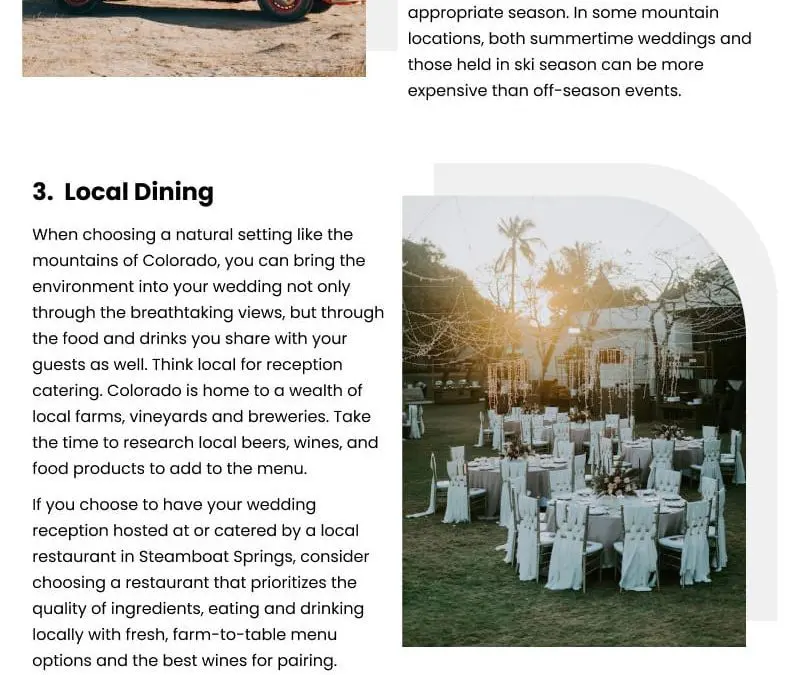 appropriate season. In some mountain locations, both summertime weddings and those held in ski season can be more expensive than off-season events.

3. Local Dining

When choosing a natural setting like the mountains of Colorado, you can bring the environment into your wedding not only through the breathtaking views, but through the food and drinks you share with your guests as well. Think local for reception catering. Colorado is home to a wealth of local farms, vineyards and breweries. Take the time to research local beers, wines, and food products to add to the menu.

If you choose to have your wedding reception hosted at or catered by a local restaurant in Steamboat Springs, consider choosing a restaurant that prioritizes the quality of ingredients, eating and drinking locally with fresh, farm-to-table menu options and the best wines for pairing.