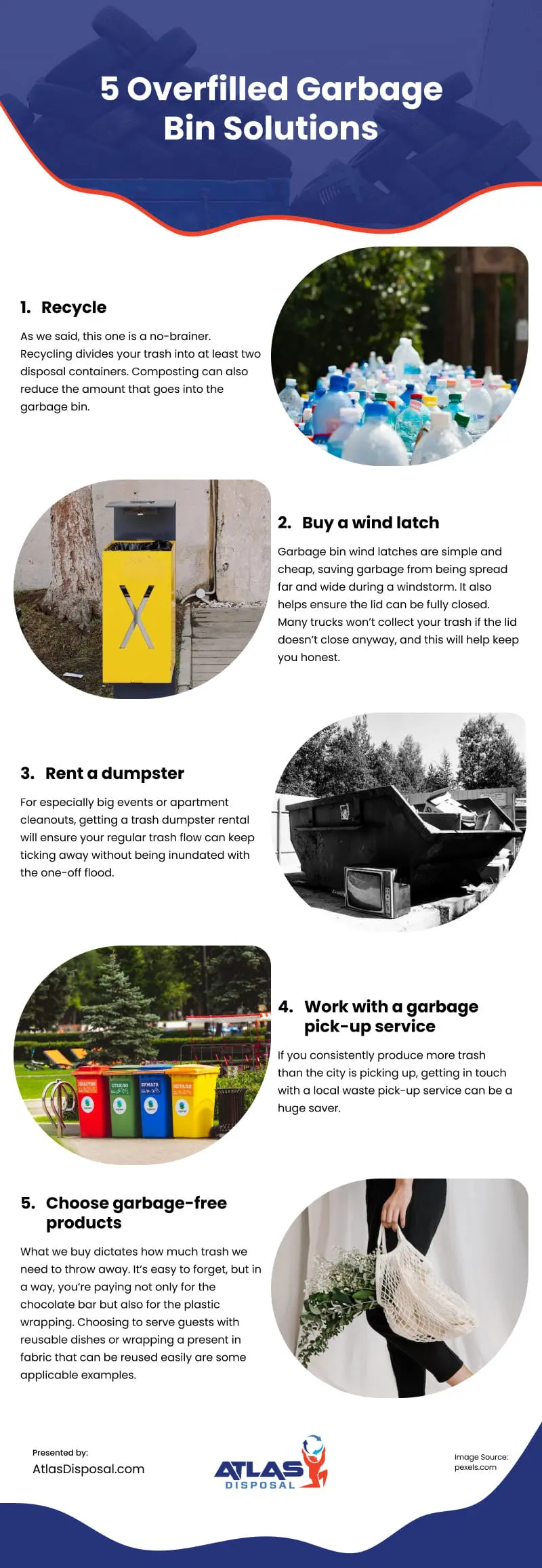 5 Overfilled Garbage Bin Solutions

1. Recycle

As we said, this one is a no-brainer. Recycling divides your trash into at least two disposal containers. Composting can also reduce the amount that goes into the garbage bin.

2. Buy a wind latch

Garbage bin wind latches are simple and cheap, saving garbage from being spread far and wide during a windstorm. It also helps ensure the lid can be fully closed. Many trucks won't collect your trash if the lid doesn't close anyway, and this will help keep you honest.

3. Rent a dumpster

For especially big events or apartment cleanouts, getting a trash dumpster rental will ensure your regular trash flow can keep ticking away without being inundated with the one-off flood.

ПЛАСТИК СТЕКЛО БУМАГА МЕТАЛЛ

4. Work with a garbage pick-up service

If you consistently produce more trash than the city is picking up, getting in touch with a local waste pick-up service can be a huge saver.

5. Choose garbage-free products

What we buy dictates how much trash we need to throw away. It's easy to forget, but in a way, you're paying not only for the chocolate bar but also for the plastic wrapping. Choosing to serve guests with reusable dishes or wrapping a present in fabric that can be reused easily are some applicable examples.

Presented by:
AtlasDisposal.com

ATLAS DISPOSAL

Image Source:
pexels.com