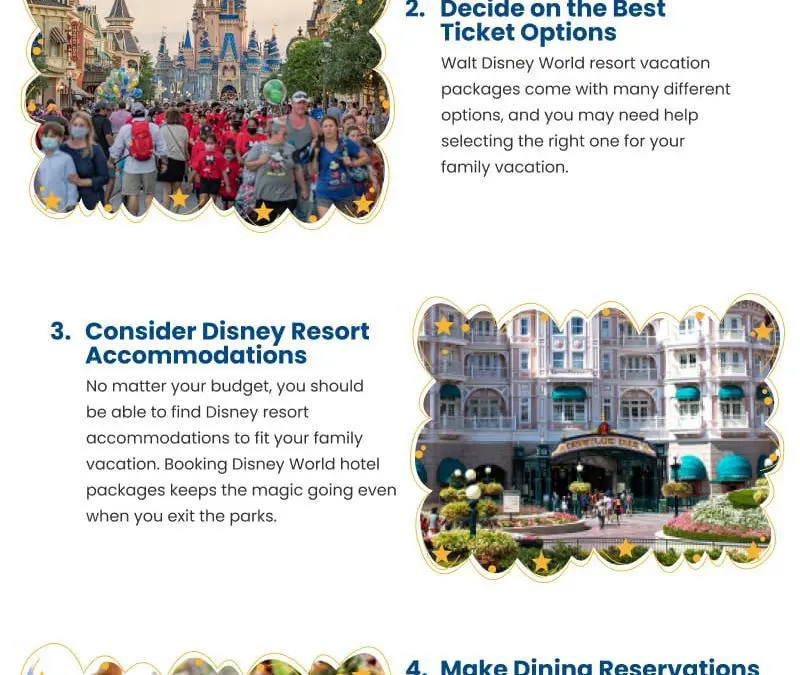 2. Decide on the Best Ticket Options

Walt Disney World resort vacation packages come with many different options, and you may need help selecting the right one for your family vacation.

3. Consider Disney Resort Accommodations

No matter your budget, you should be able to find Disney resort accommodations to fit your family vacation. Booking Disney World hotel packages keeps the magic going even when you exit the parks.

4. Make Dining Reservations