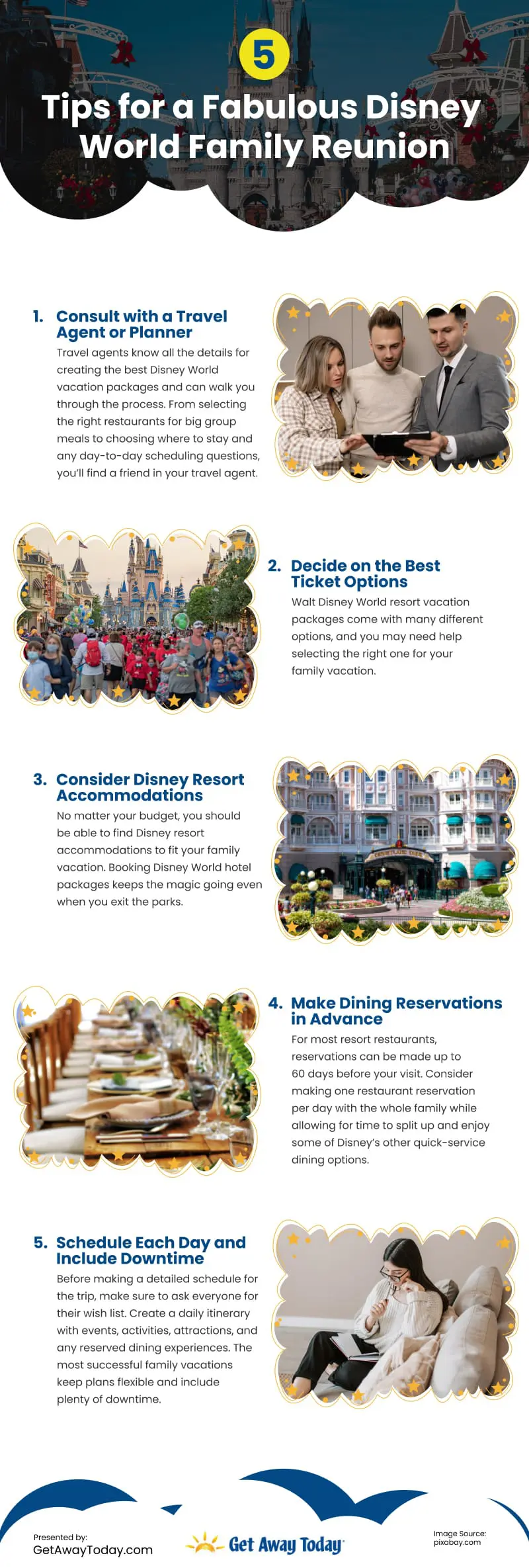 5

Tips for a Fabulous Disney World Family Reunion

1. Consult with a Travel Agent or Planner

Travel agents know all the details for creating the best Disney World vacation packages and can walk you through the process. From selecting the right restaurants for big group meals to choosing where to stay and any day-to-day scheduling questions, you'll find a friend in your travel agent.

2. Decide on the Best Ticket Options

Walt Disney World resort vacation packages come with many different options, and you may need help selecting the right one for your family vacation.

3. Consider Disney Resort Accommodations

No matter your budget, you should be able to find Disney resort accommodations to fit your family vacation. Booking Disney World hotel packages keeps the magic going even when you exit the parks.

4. Make Dining Reservations in Advance

For most resort restaurants, reservations can be made up to 60 days before your visit. Consider making one restaurant reservation per day with the whole family while allowing for time to split up and enjoy some of Disney's other quick-service dining options.

5. Schedule Each Day and Include Downtime

Before making a detailed schedule for the trip, make sure to ask everyone for their wish list. Create a daily itinerary with events, activities, attractions, and any reserved dining experiences. The most successful family vacations keep plans flexible and include plenty of downtime.

Presented by:
GetAwayToday.com

Get Away Today

Image Source:
pixabay.com