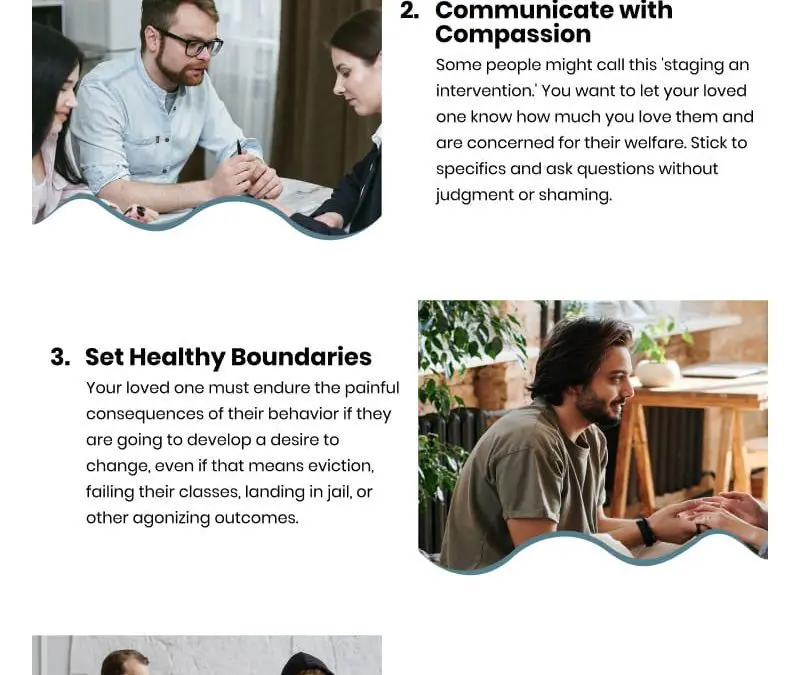 2. Communicate with Compassion

Some people might call this 'staging an intervention.' You want to let your loved one know how much you love them and are concerned for their welfare. Stick to specifics and ask questions without judgment or shaming.

3. Set Healthy Boundaries

Your loved one must endure the painful consequences of their behavior if they are going to develop a desire to change, even if that means eviction, failing their classes, landing in jail, or other agonizing outcomes.