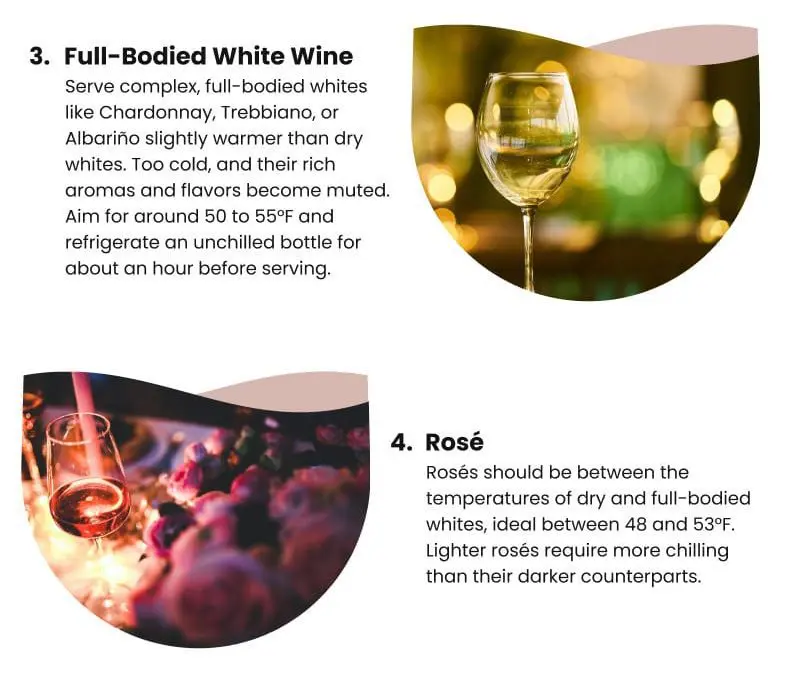 3. Full-Bodied White Wine
Serve complex, full-bodied whites like Chardonnay, Trebbiano, or Albariño slightly warmer than dry whites. Too cold, and their rich aromas and flavors become muted. Aim for around 50 to 55°F and refrigerate an unchilled bottle for about an hour before serving.

4. Rosé
Rosés should be between the temperatures of dry and full-bodied whites, ideal between 48 and 53°F. Lighter rosés require more chilling than their darker counterparts.