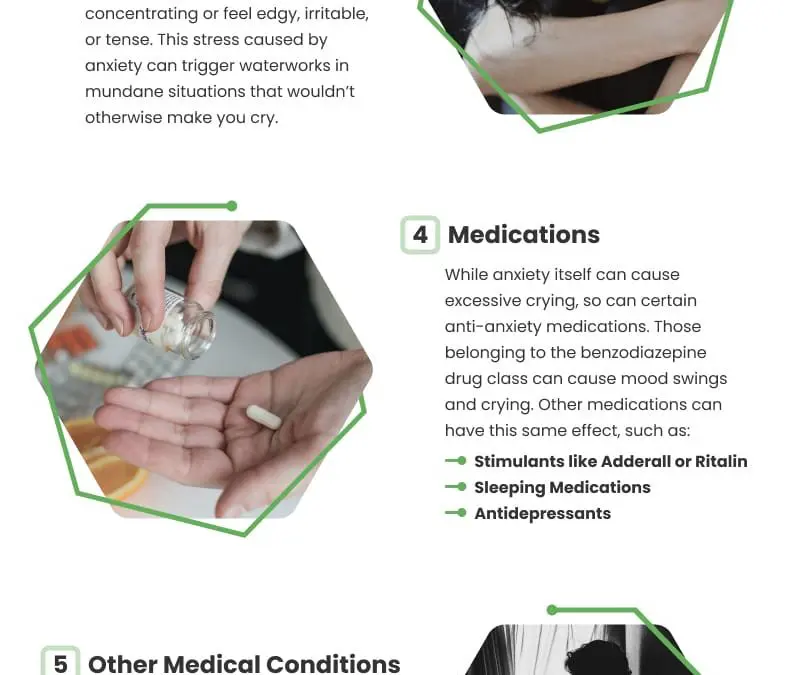 concentrating or feel edgy, irritable, or tense. This stress caused by anxiety can trigger waterworks in mundane situations that wouldn't otherwise make you cry.

4 Medications

While anxiety itself can cause excessive crying, so can certain anti-anxiety medications. Those belonging to the benzodiazepine drug class can cause mood swings and crying. Other medications can have this same effect, such as:

Stimulants like Adderall or Ritalin
Sleeping Medications
Antidepressants

5 Other Medical Conditions