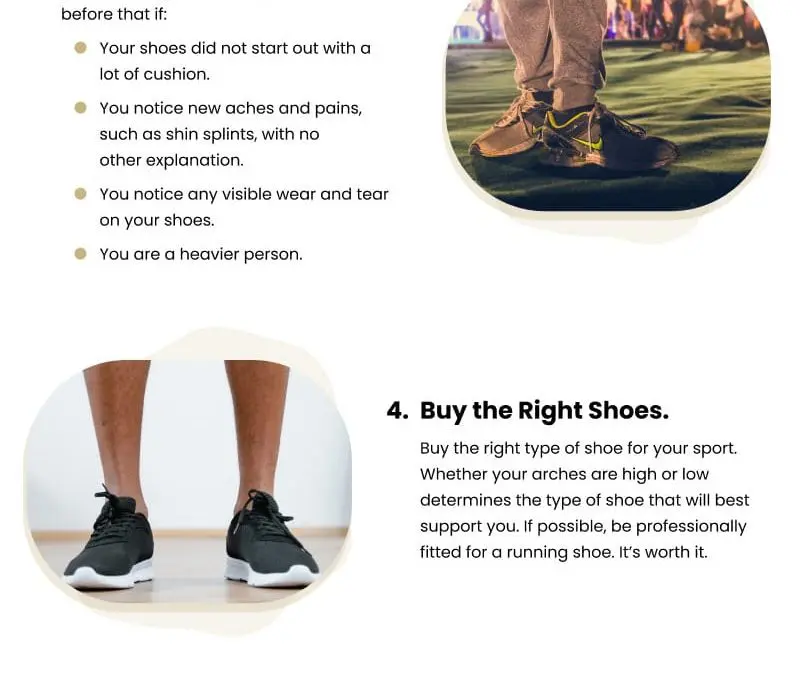 before that if:

- Your shoes did not start out with a lot of cushion.
- You notice new aches and pains, such as shin splints, with no other explanation.
- You notice any visible wear and tear on your shoes.
- You are a heavier person.

4. Buy the Right Shoes.

Buy the right type of shoe for your sport. Whether your arches are high or low determines the type of shoe that will best support you. If possible, be professionally fitted for a running shoe. It's worth it.