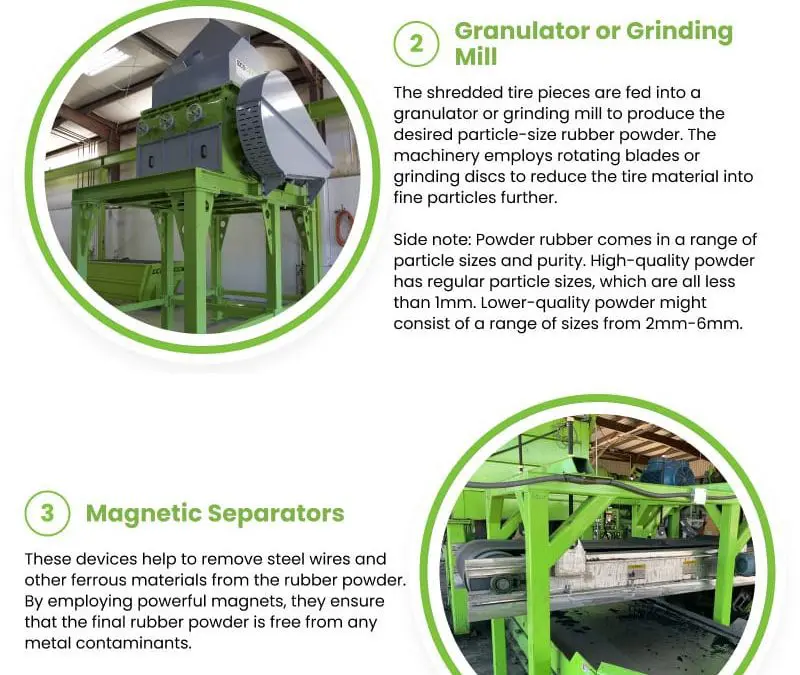 2 Granulator or Grinding Mill

The shredded tire pieces are fed into a granulator or grinding mill to produce the desired particle-size rubber powder. The machinery employs rotating blades or grinding discs to reduce the tire material into fine particles further.

Side note: Powder rubber comes in a range of particle sizes and purity. High-quality powder has regular particle sizes, which are all less than 1mm. Lower-quality powder might consist of a range of sizes from 2mm-6mm.

3 Magnetic Separators

These devices help to remove steel wires and other ferrous materials from the rubber powder. By employing powerful magnets, they ensure that the final rubber powder is free from any metal contaminants.