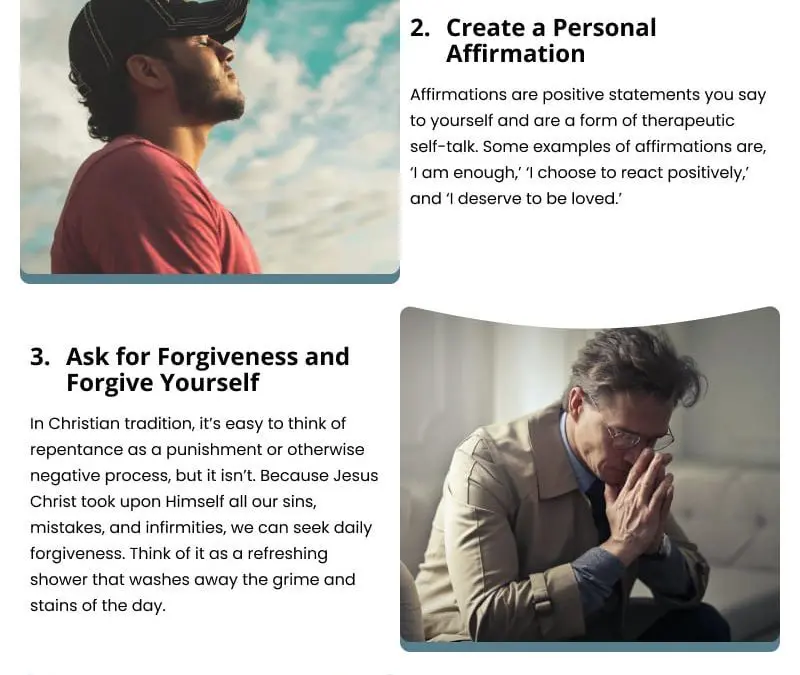 2. Create a Personal Affirmation

Affirmations are positive statements you say to yourself and are a form of therapeutic self-talk. Some examples of affirmations are, 'I am enough,' 'I choose to react positively,' and 'I deserve to be loved.'

3. Ask for Forgiveness and Forgive Yourself

In Christian tradition, it's easy to think of repentance as a punishment or otherwise negative process, but it isn't. Because Jesus Christ took upon Himself all our sins, mistakes, and infirmities, we can seek daily forgiveness. Think of it as a refreshing shower that washes away the grime and stains of the day.