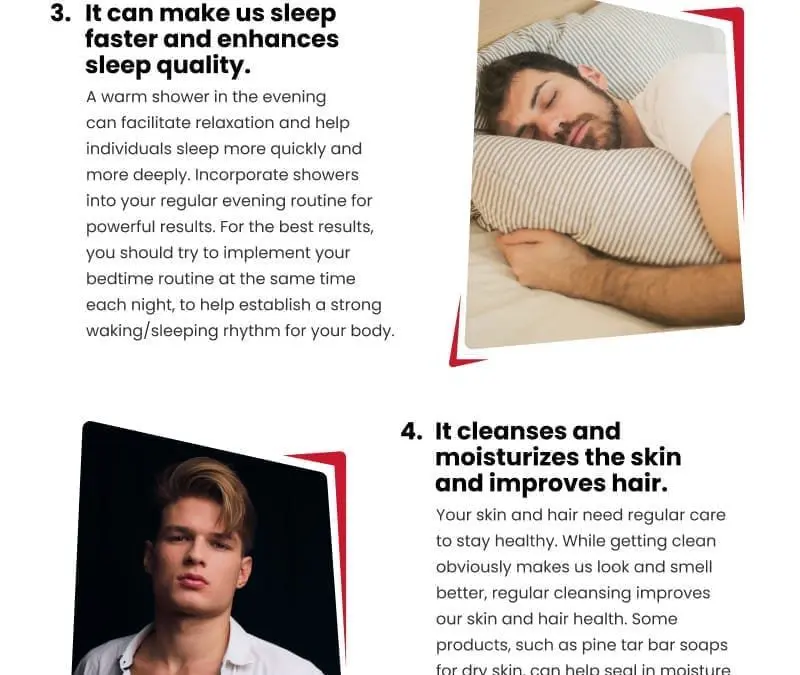 3. It can make us sleep faster and enhances sleep quality.

A warm shower in the evening can facilitate relaxation and help individuals sleep more quickly and more deeply. Incorporate showers into your regular evening routine for powerful results. For the best results, you should try to implement your bedtime routine at the same time each night, to help establish a strong waking/sleeping rhythm for your body.

4. It cleanses and moisturizes the skin and improves hair.

Your skin and hair need regular care to stay healthy. While getting clean obviously makes us look and smell better, regular cleansing improves our skin and hair health. Some products, such as pine tar bar soaps for dry skin, can help seal in moisture