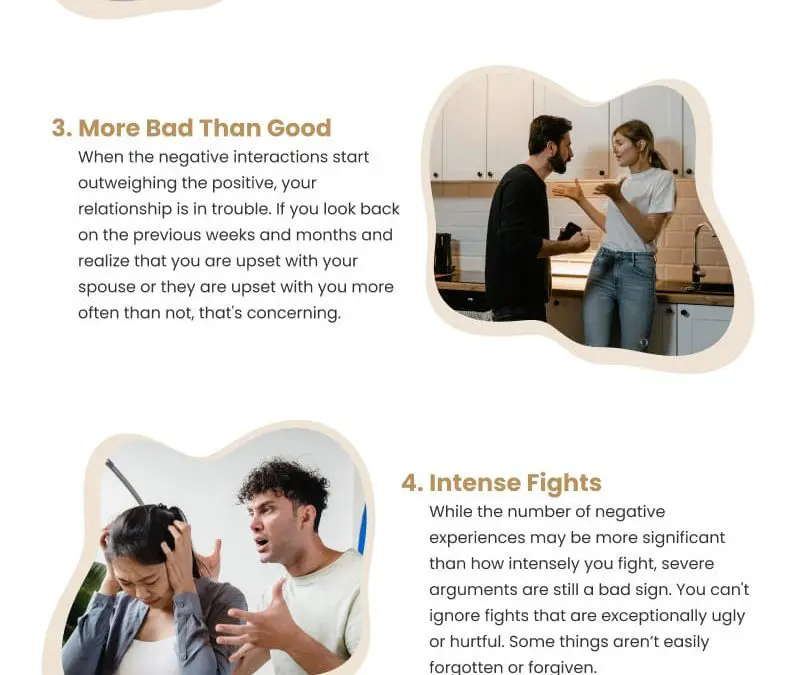 3. More Bad Than Good
When the negative interactions start outweighing the positive, your relationship is in trouble. If you look back on the previous weeks and months and realize that you are upset with your spouse or they are upset with you more often than not, that's concerning.

4. Intense Fights
While the number of negative experiences may be more significant than how intensely you fight, severe arguments are still a bad sign. You can't ignore fights that are exceptionally ugly or hurtful. Some things aren't easily forgotten or forgiven.