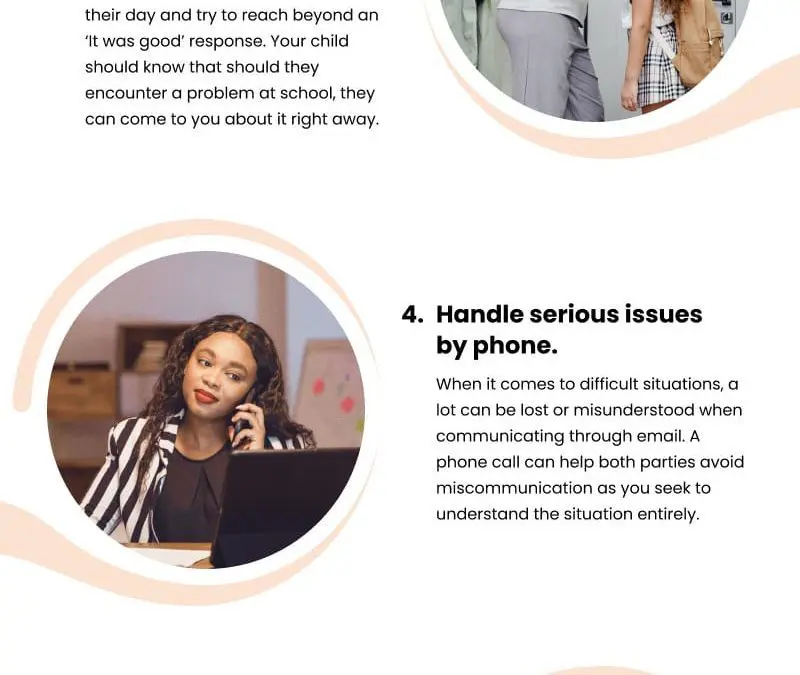 their day and try to reach beyond an 'It was good' response. Your child should know that should they encounter a problem at school, they can come to you about it right away.

4. Handle serious issues by phone.

When it comes to difficult situations, a lot can be lost or misunderstood when communicating through email. A phone call can help both parties avoid miscommunication as you seek to understand the situation entirely.