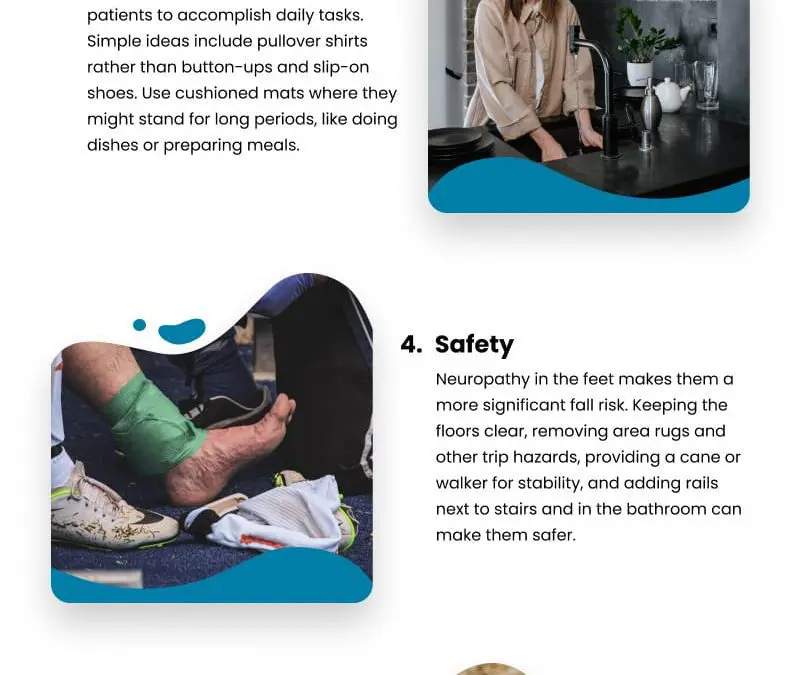 patients to accomplish daily tasks. Simple ideas include pullover shirts rather than button-ups and slip-on shoes. Use cushioned mats where they might stand for long periods, like doing dishes or preparing meals.

4. Safety

Neuropathy in the feet makes them a more significant fall risk. Keeping the floors clear, removing area rugs and other trip hazards, providing a cane or walker for stability, and adding rails next to stairs and in the bathroom can make them safer.