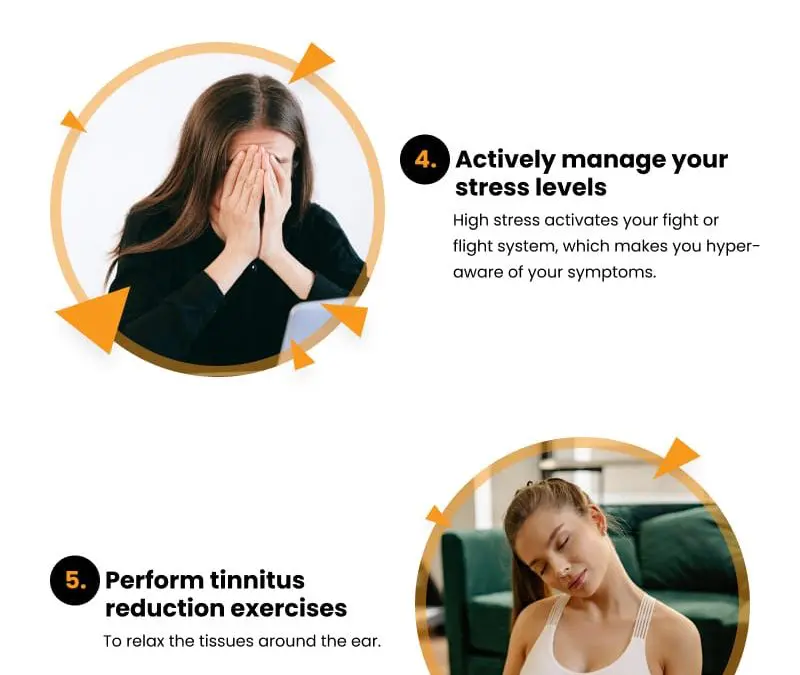 4. Actively manage your stress levels

High stress activates your fight or flight system, which makes you hyper-aware of your symptoms.

5. Perform tinnitus reduction exercises

To relax the tissues around the ear.