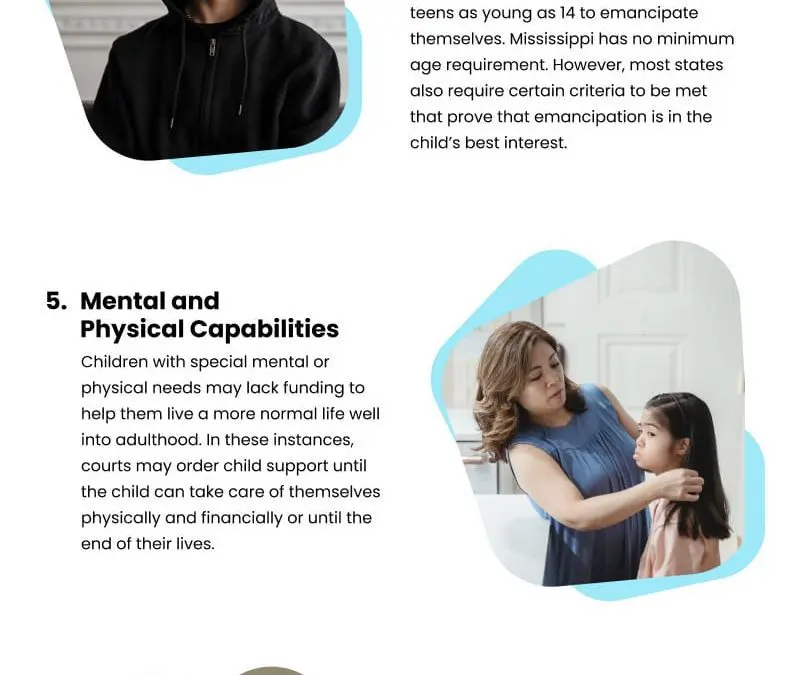 teens as young as 14 to emancipate themselves. Mississippi has no minimum age requirement. However, most states also require certain criteria to be met that prove that emancipation is in the child's best interest.

5. Mental and Physical Capabilities

Children with special mental or physical needs may lack funding to help them live a more normal life well into adulthood. In these instances, courts may order child support until the child can take care of themselves physically and financially or until the end of their lives.