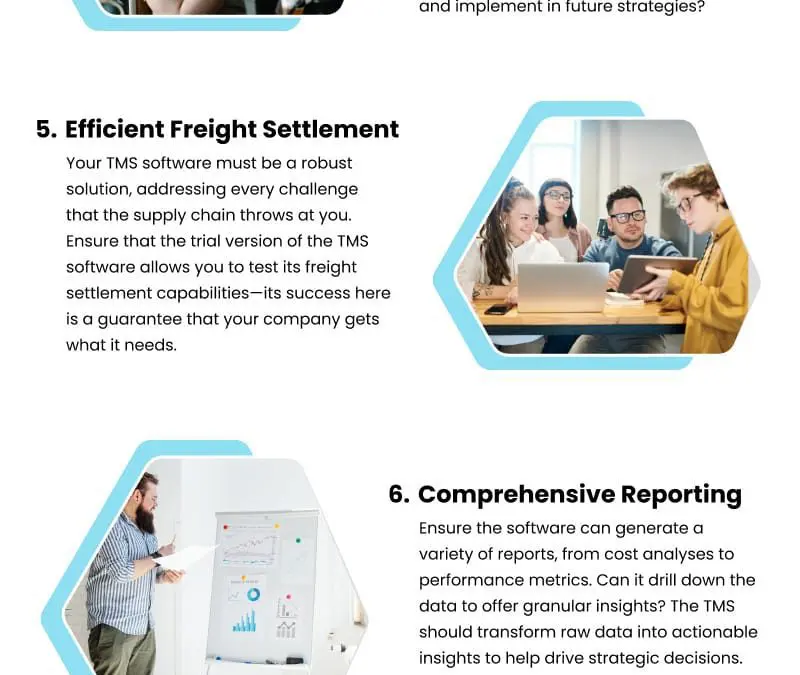 and implement in future strategies?

5. Efficient Freight Settlement

Your TMS software must be a robust solution, addressing every challenge that the supply chain throws at you. Ensure that the trial version of the TMS software allows you to test its freight settlement capabilities—its success here is a guarantee that your company gets what it needs.

6. Comprehensive Reporting

Ensure the software can generate a variety of reports, from cost analyses to performance metrics. Can it drill down the data to offer granular insights? The TMS should transform raw data into actionable insights to help drive strategic decisions.