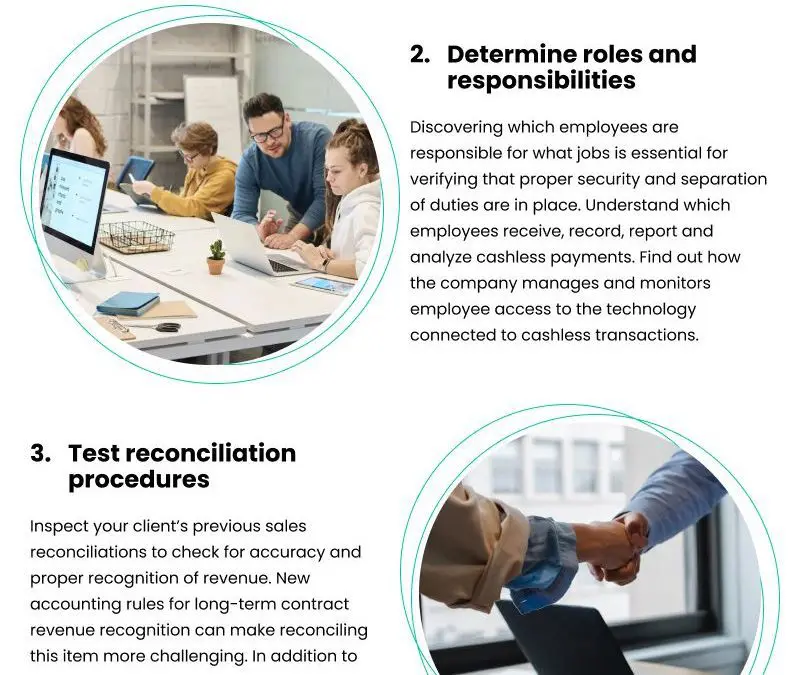 2. Determine roles and responsibilities

Discovering which employees are responsible for what jobs is essential for verifying that proper security and separation of duties are in place. Understand which employees receive, record, report and analyze cashless payments. Find out how the company manages and monitors employee access to the technology connected to cashless transactions.

3. Test reconciliation procedures

Inspect your client's previous sales reconciliations to check for accuracy and proper recognition of revenue. New accounting rules for long-term contract revenue recognition can make reconciling this item more challenging. In addition to