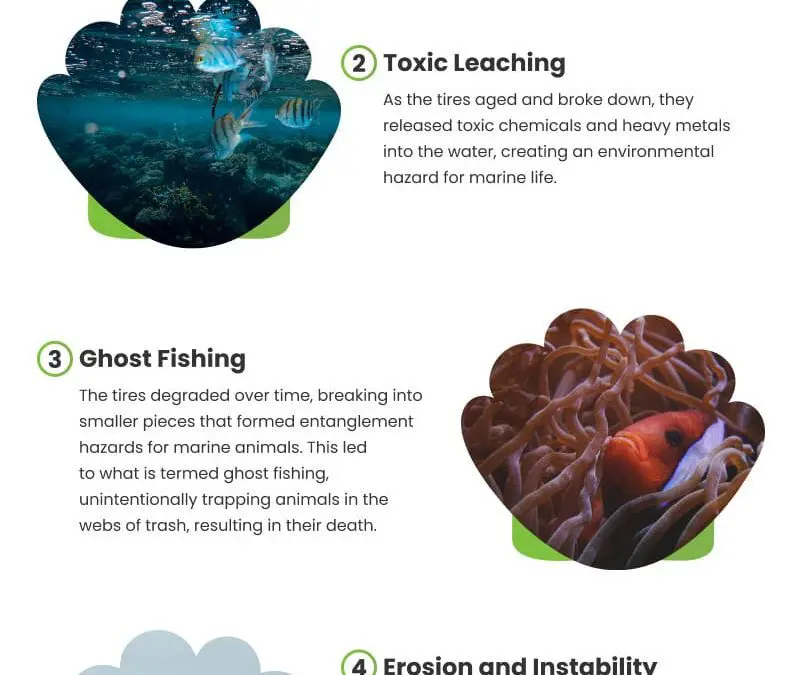 2 Toxic Leaching

As the tires aged and broke down, they released toxic chemicals and heavy metals into the water, creating an environmental hazard for marine life.

3 Ghost Fishing

The tires degraded over time, breaking into smaller pieces that formed entanglement hazards for marine animals. This led to what is termed ghost fishing, unintentionally trapping animals in the webs of trash, resulting in their death.

4 Erosion and Instability