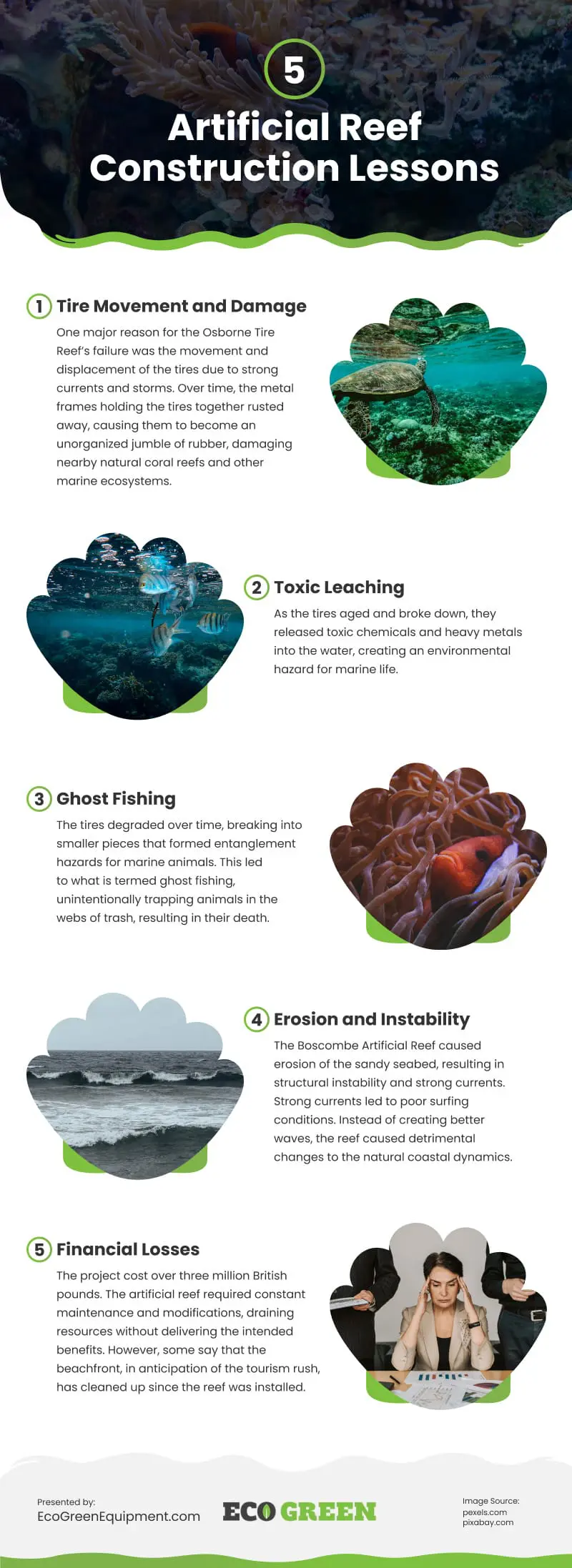 5
Artificial Reef Construction Lessons

1 Tire Movement and Damage
One major reason for the Osborne Tire Reef's failure was the movement and displacement of the tires due to strong currents and storms. Over time, the metal frames holding the tires together rusted away, causing them to become an unorganized jumble of rubber, damaging nearby natural coral reefs and other marine ecosystems.

2 Toxic Leaching
As the tires aged and broke down, they released toxic chemicals and heavy metals into the water, creating an environmental hazard for marine life.

3 Ghost Fishing
The tires degraded over time, breaking into smaller pieces that formed entanglement hazards for marine animals. This led to what is termed ghost fishing, unintentionally trapping animals in the webs of trash, resulting in their death.

4 Erosion and Instability
The Boscombe Artificial Reef caused erosion of the sandy seabed, resulting in structural instability and strong currents. Strong currents led to poor surfing conditions. Instead of creating better waves, the reef caused detrimental changes to the natural coastal dynamics.

5 Financial Losses
The project cost over three million British pounds. The artificial reef required constant maintenance and modifications, draining resources without delivering the intended benefits. However, some say that the beachfront, in anticipation of the tourism rush, has cleaned up since the reef was installed.

Presented by:
EcoGreenEquipment.com

ECO GREEN

Image Source:
pexels.com
pixabay.com