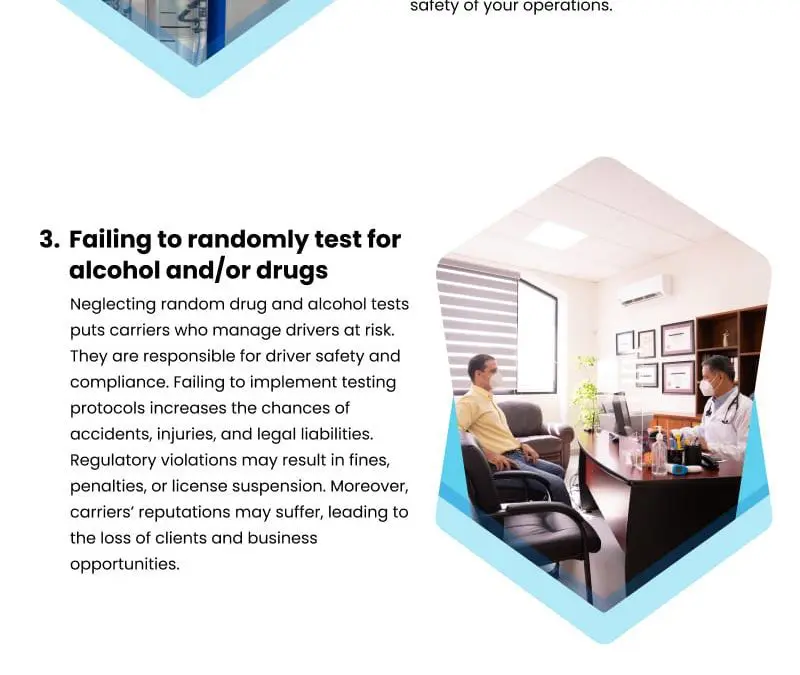 safety of your operations.

3. Failing to randomly test for alcohol and/or drugs

Neglecting random drug and alcohol tests puts carriers who manage drivers at risk. They are responsible for driver safety and compliance. Failing to implement testing protocols increases the chances of accidents, injuries, and legal liabilities. Regulatory violations may result in fines, penalties, or license suspension. Moreover, carriers' reputations may suffer, leading to the loss of clients and business opportunities.