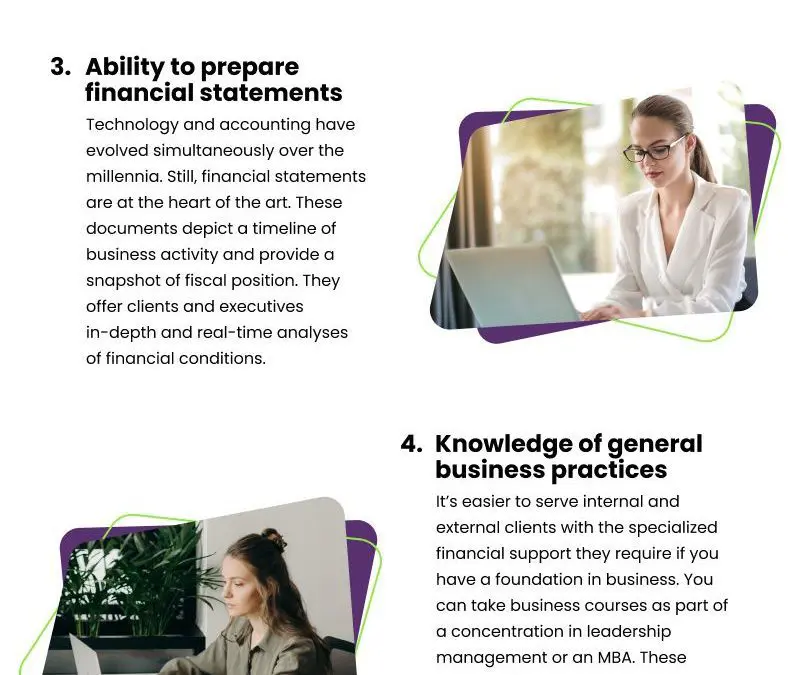 3. Ability to prepare financial statements

Technology and accounting have evolved simultaneously over the millennia. Still, financial statements are at the heart of the art. These documents depict a timeline of business activity and provide a snapshot of fiscal position. They offer clients and executives in-depth and real-time analyses of financial conditions.

4. Knowledge of general business practices

It's easier to serve internal and external clients with the specialized financial support they require if you have a foundation in business. You can take business courses as part of a concentration in leadership management or an MBA. These