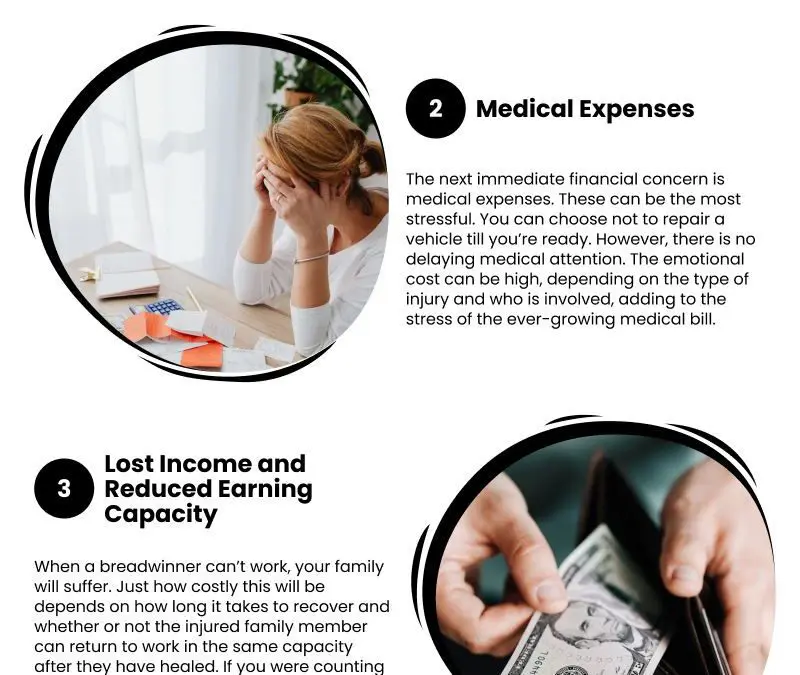 2 Medical Expenses

The next immediate financial concern is medical expenses. These can be the most stressful. You can choose not to repair a vehicle till you're ready. However, there is no delaying medical attention. The emotional cost can be high, depending on the type of injury and who is involved, adding to the stress of the ever-growing medical bill.

3 Lost Income and Reduced Earning Capacity

When a breadwinner can't work, your family will suffer. Just how costly this will be depends on how long it takes to recover and whether or not the injured family member can return to work in the same capacity after they have healed. If you were counting