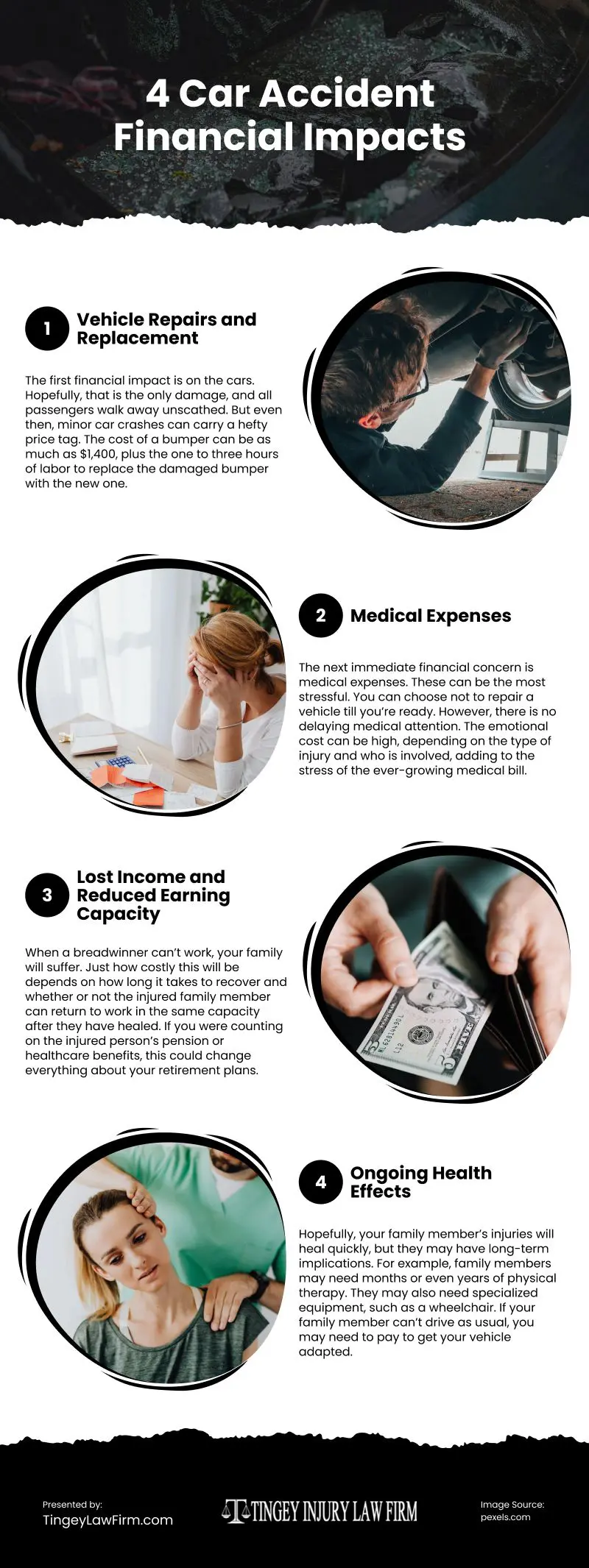 4 Car Accident Financial Impacts

1 Vehicle Repairs and Replacement

The first financial impact is on the cars. Hopefully, that is the only damage, and all passengers walk away unscathed. But even then, minor car crashes can carry a hefty price tag. The cost of a bumper can be as much as $1,400, plus the one to three hours of labor to replace the damaged bumper with the new one.

2 Medical Expenses

The next immediate financial concern is medical expenses. These can be the most stressful. You can choose not to repair a vehicle till you're ready. However, there is no delaying medical attention. The emotional cost can be high, depending on the type of injury and who is involved, adding to the stress of the ever-growing medical bill.

3 Lost Income and Reduced Earning Capacity

When a breadwinner can't work, your family will suffer. Just how costly this will be depends on how long it takes to recover and whether or not the injured family member can return to work in the same capacity after they have healed. If you were counting on the injured person's pension or healthcare benefits, this could change everything about your retirement plans.

4 Ongoing Health Effects

Hopefully, your family member's injuries will heal quickly, but they may have long-term implications. For example, family members may need months or even years of physical therapy. They may also need specialized equipment, such as a wheelchair. If your family member can't drive as usual, you may need to pay to get your vehicle adapted.

Presented by:
TingeyLawFirm.com

TINGEY INJURY LAW FIRM

Image Source:
pexels.com