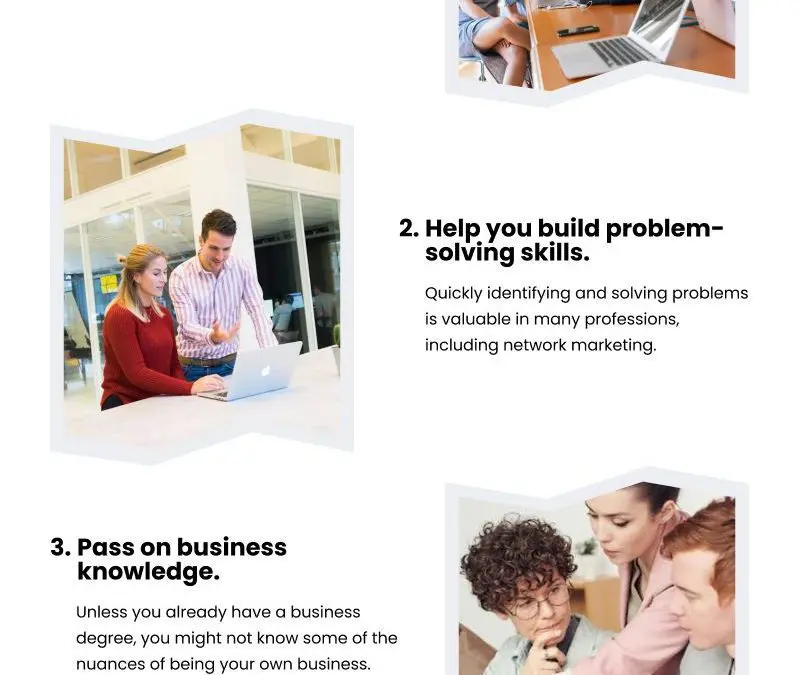 2. Help you build problem-solving skills.

Quickly identifying and solving problems is valuable in many professions, including network marketing.

3. Pass on business knowledge.

Unless you already have a business degree, you might not know some of the nuances of being your own business.