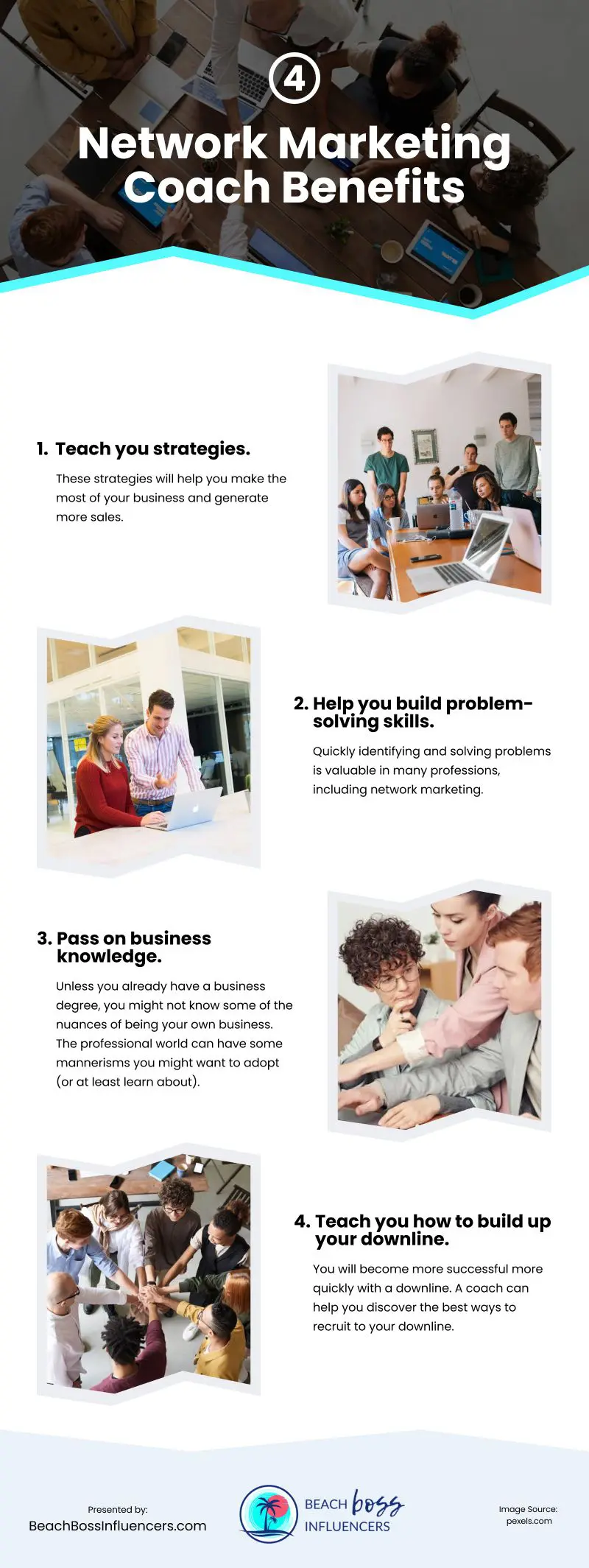 4

Network Marketing Coach Benefits

1. Teach you strategies.

These strategies will help you make the most of your business and generate more sales.

2. Help you build problem-solving skills.

Quickly identifying and solving problems is valuable in many professions, including network marketing.

3. Pass on business knowledge.

Unless you already have a business degree, you might not know some of the nuances of being your own business. The professional world can have some mannerisms you might want to adopt (or at least learn about).

4. Teach you how to build up your downline.

You will become more successful more quickly with a downline. A coach can help you discover the best ways to recruit to your downline.

Presented by:
BeachBossInfluencers.com

BEACH boss INFLUENCERS

Image Source:
pexels.com