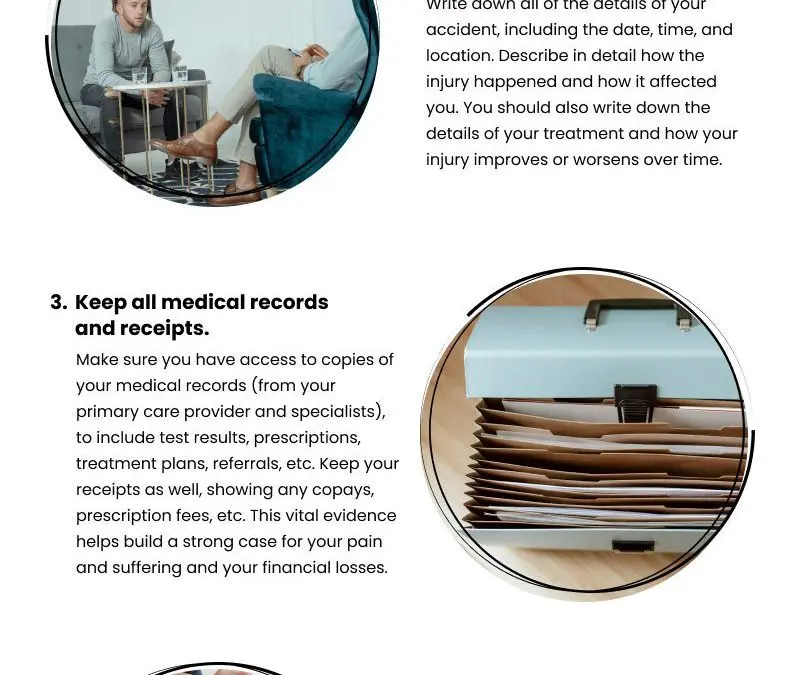 Write down all of the details of your accident, including the date, time, and location. Describe in detail how the injury happened and how it affected you. You should also write down the details of your treatment and how your injury improves or worsens over time.

3. Keep all medical records and receipts.

Make sure you have access to copies of your medical records (from your primary care provider and specialists), to include test results, prescriptions, treatment plans, referrals, etc. Keep your receipts as well, showing any copays, prescription fees, etc. This vital evidence helps build a strong case for your pain and suffering and your financial losses.