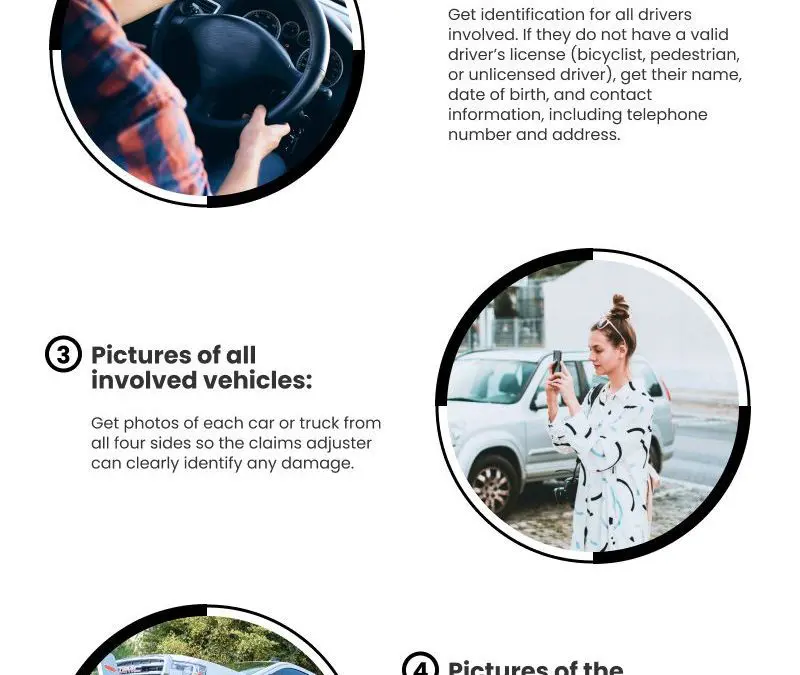 Get identification for all drivers involved. If they do not have a valid driver's license (bicyclist, pedestrian, or unlicensed driver), get their name, date of birth, and contact information, including telephone number and address.

3 Pictures of all involved vehicles:

Get photos of each car or truck from all four sides so the claims adjuster can clearly identify any damage.

4 Pictures of the