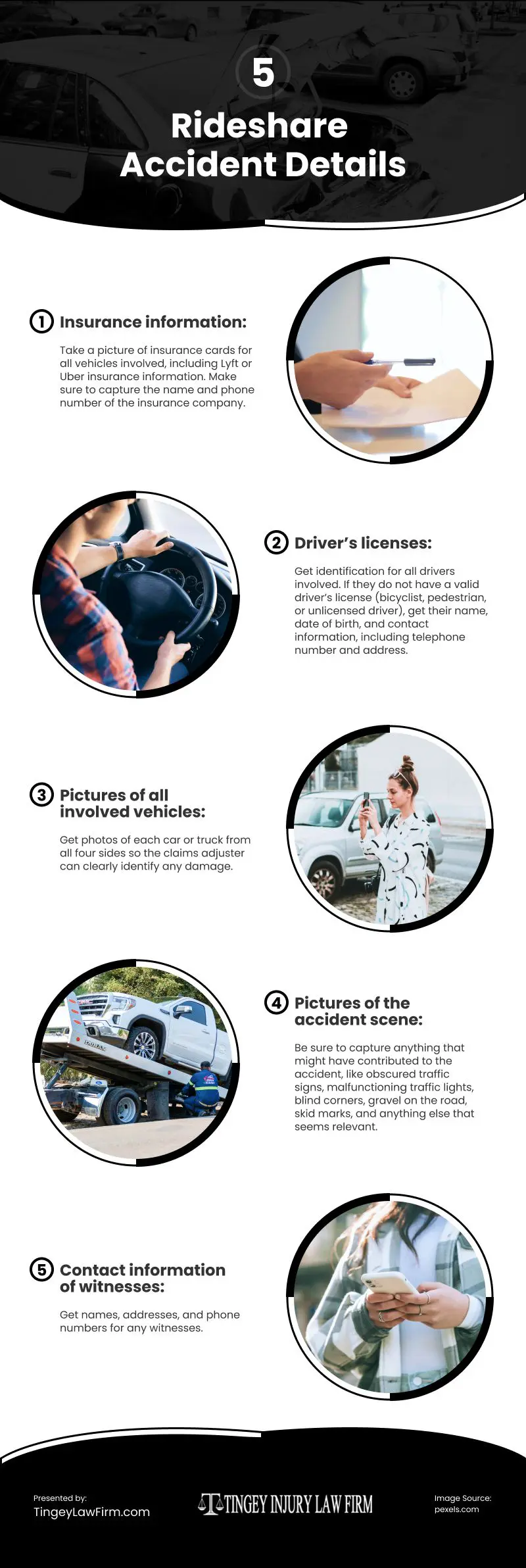 5

Rideshare Accident Details

1 Insurance information:

Take a picture of insurance cards for all vehicles involved, including Lyft or Uber insurance information. Make sure to capture the name and phone number of the insurance company.

2 Driver's licenses:

Get identification for all drivers involved. If they do not have a valid driver's license (bicyclist, pedestrian, or unlicensed driver), get their name, date of birth, and contact information, including telephone number and address.

3 Pictures of all involved vehicles:

Get photos of each car or truck from all four sides so the claims adjuster can clearly identify any damage.

4 Pictures of the accident scene:

Be sure to capture anything that might have contributed to the accident, like obscured traffic signs, malfunctioning traffic lights, blind corners, gravel on the road, skid marks, and anything else that seems relevant.

5 Contact information of witnesses:

Get names, addresses, and phone numbers for any witnesses.

Presented by:
TingeyLawFirm.com

TINGEY INJURY LAW FIRM

Image Source:
pexels.com