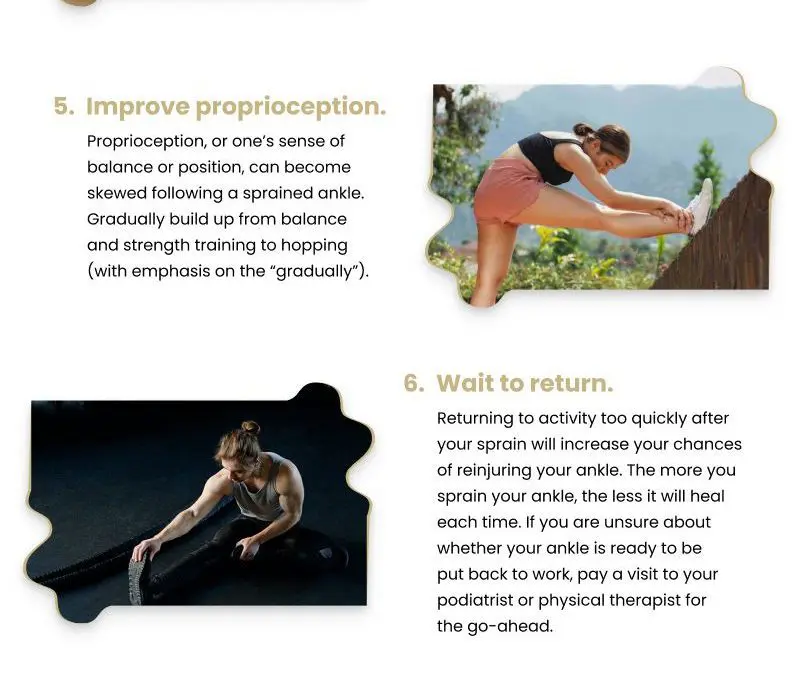 5. Improve proprioception.

Proprioception, or one's sense of balance or position, can become skewed following a sprained ankle. Gradually build up from balance and strength training to hopping (with emphasis on the "gradually").

6. Wait to return.

Returning to activity too quickly after your sprain will increase your chances of reinjuring your ankle. The more you sprain your ankle, the less it will heal each time. If you are unsure about whether your ankle is ready to be put back to work, pay a visit to your podiatrist or physical therapist for the go-ahead.