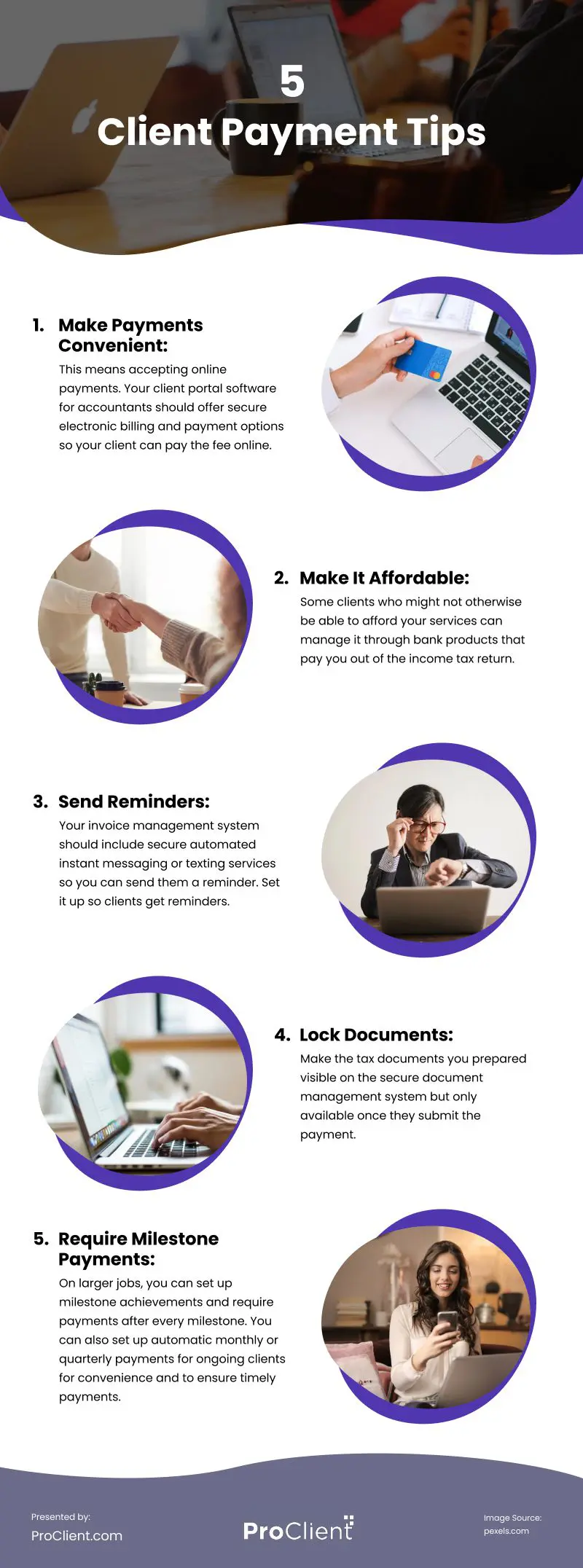 5
Client Payment Tips

1. Make Payments Convenient:
This means accepting online payments. Your client portal software for accountants should offer secure electronic billing and payment options so your client can pay the fee online.

2. Make It Affordable:
Some clients who might not otherwise be able to afford your services can manage it through bank products that pay you out of the income tax return.

3. Send Reminders:
Your invoice management system should include secure automated instant messaging or texting services so you can send them a reminder. Set it up so clients get reminders.

4. Lock Documents:
Make the tax documents you prepared visible on the secure document management system but only available once they submit the payment.

5. Require Milestone Payments:
On larger jobs, you can set up milestone achievements and require payments after every milestone. You can also set up automatic monthly or quarterly payments for ongoing clients for convenience and to ensure timely payments.

Presented by:
ProClient.com

ProClient

Image Source:
pexels.com