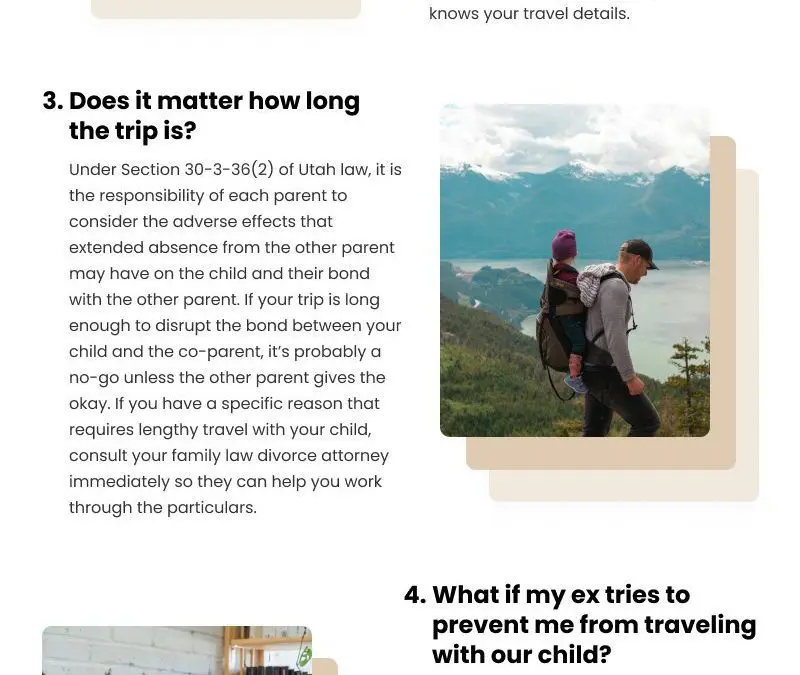 knows your travel details.

3. Does it matter how long the trip is?

Under Section 30-3-36(2) of Utah law, it is the responsibility of each parent to consider the adverse effects that extended absence from the other parent may have on the child and their bond with the other parent. If your trip is long enough to disrupt the bond between your child and the co-parent, it's probably a no-go unless the other parent gives the okay. If you have a specific reason that requires lengthy travel with your child, consult your family law divorce attorney immediately so they can help you work through the particulars.

4. What if my ex tries to prevent me from traveling with our child?