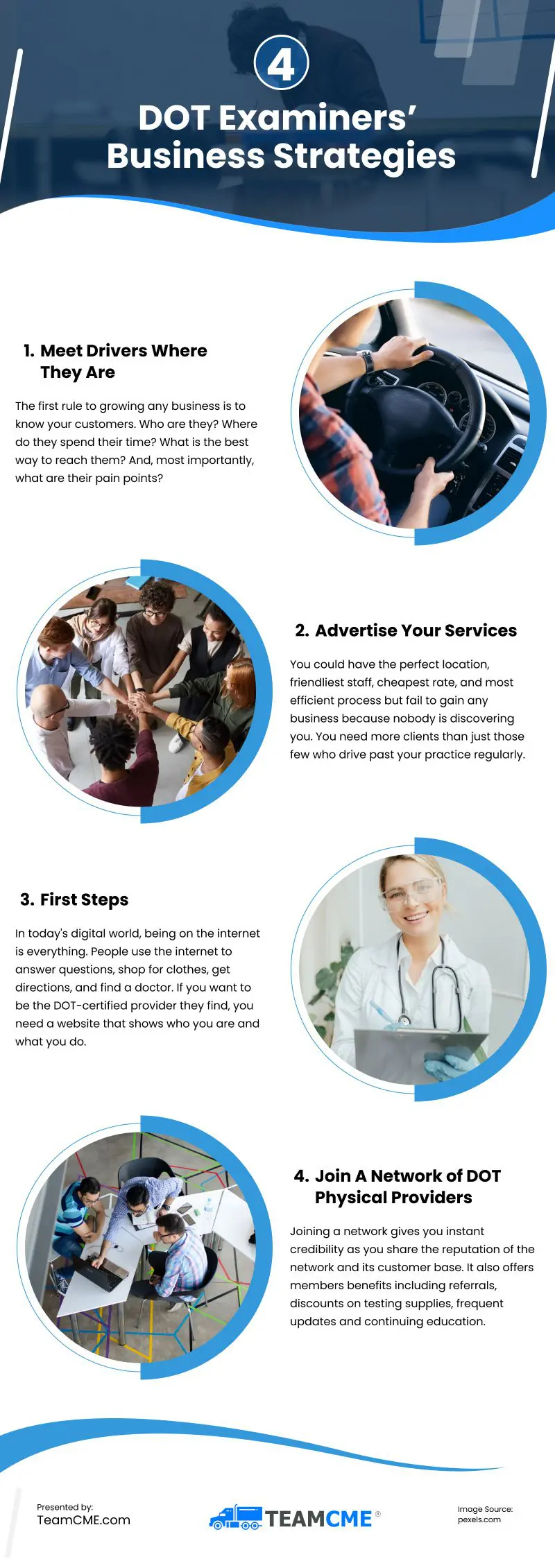 4

DOT Examiners' Business Strategies

1. Meet Drivers Where They Are

The first rule to growing any business is to know your customers. Who are they? Where do they spend their time? What is the best way to reach them? And, most importantly, what are their pain points?

2. Advertise Your Services

You could have the perfect location, friendliest staff, cheapest rate, and most efficient process but fail to gain any business because nobody is discovering you. You need more clients than just those few who drive past your practice regularly.

3. First Steps

In today's digital world, being on the internet is everything. People use the internet to answer questions, shop for clothes, get directions, and find a doctor. If you want to be the DOT-certified provider they find, you need a website that shows who you are and what you do.

4. Join A Network of DOT Physical Providers

Joining a network gives you instant credibility as you share the reputation of the network and its customer base. It also offers members benefits including referrals, discounts on testing supplies, frequent updates and continuing education.

Presented by:
TeamCME.com

TEAMCME®

Image Source:
pexels.com