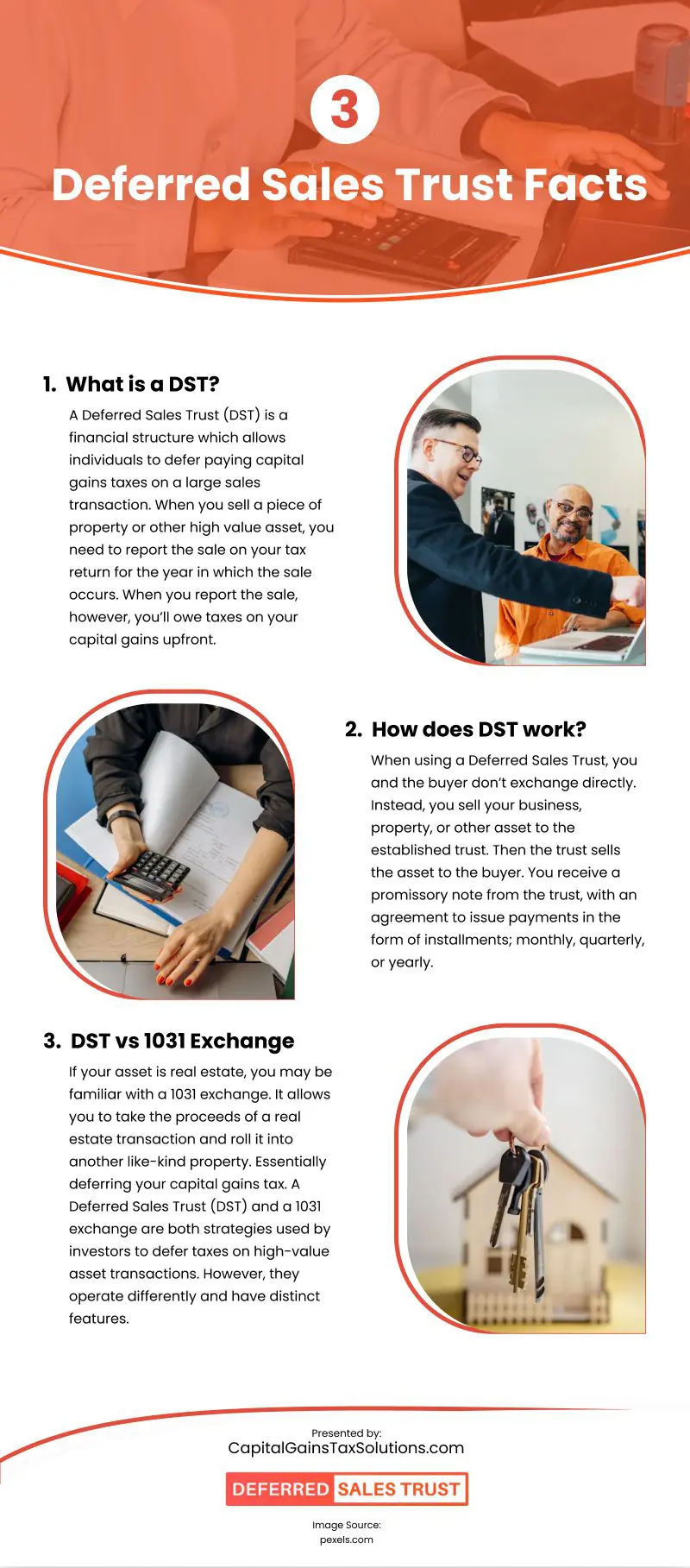 3

Deferred Sales Trust Facts

1. What is a DST?

A Deferred Sales Trust (DST) is a financial structure which allows individuals to defer paying capital gains taxes on a large sales transaction. When you sell a piece of property or other high value asset, you need to report the sale on your tax return for the year in which the sale occurs. When you report the sale, however, you'll owe taxes on your capital gains upfront.

2. How does DST work?

When using a Deferred Sales Trust, you and the buyer don't exchange directly. Instead, you sell your business, property, or other asset to the established trust. Then the trust sells the asset to the buyer. You receive a promissory note from the trust, with an agreement to issue payments in the form of installments; monthly, quarterly, or yearly.

3. DST vs 1031 Exchange

If your asset is real estate, you may be familiar with a 1031 exchange. It allows you to take the proceeds of a real estate transaction and roll it into another like-kind property. Essentially deferring your capital gains tax. A Deferred Sales Trust (DST) and a 1031 exchange are both strategies used by investors to defer taxes on high-value asset transactions. However, they operate differently and have distinct features.

Presented by:
CapitalGainsTaxSolutions.com

DEFERRED SALES TRUST

Image Source:
pexels.com