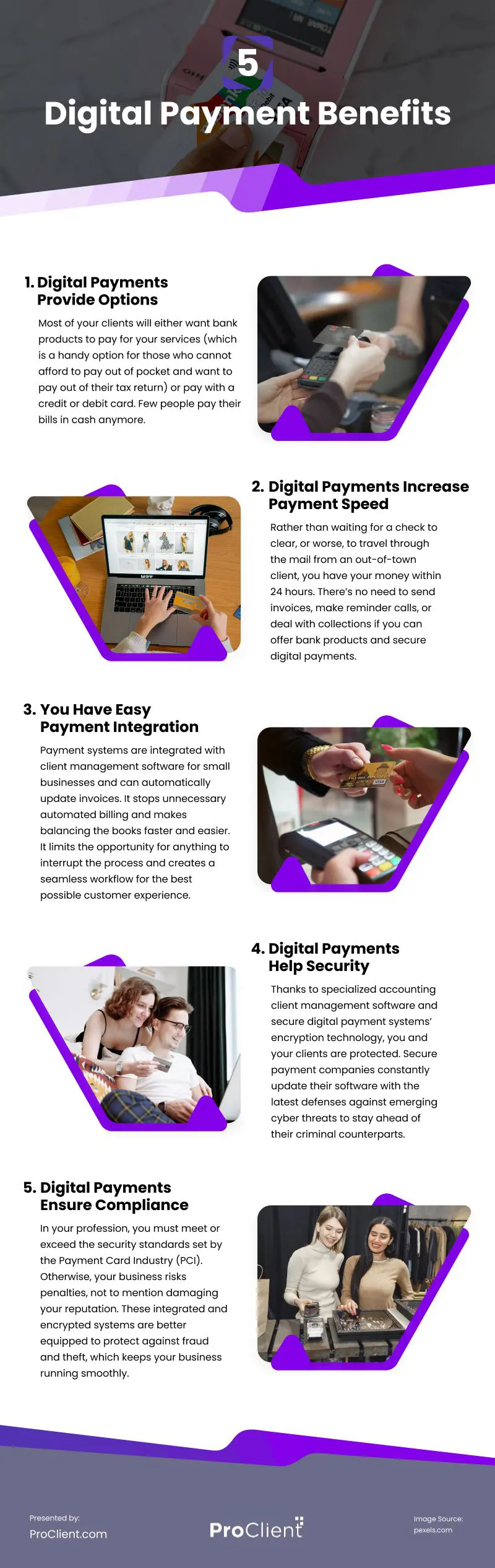 5
Digital Payment Benefits

1. Digital Payments Provide Options

Most of your clients will either want bank products to pay for your services (which is a handy option for those who cannot afford to pay out of pocket and want to pay out of their tax return) or pay with a credit or debit card. Few people pay their bills in cash anymore.

2. Digital Payments Increase Payment Speed

Rather than waiting for a check to clear, or worse, to travel through the mail from an out-of-town client, you have your money within 24 hours. There's no need to send invoices, make reminder calls, or deal with collections if you can offer bank products and secure digital payments.

3. You Have Easy Payment Integration

Payment systems are integrated with client management software for small businesses and can automatically update invoices. It stops unnecessary automated billing and makes balancing the books faster and easier. It limits the opportunity for anything to interrupt the process and creates a seamless workflow for the best possible customer experience.

4. Digital Payments Help Security

Thanks to specialized accounting client management software and secure digital payment systems' encryption technology, you and your clients are protected. Secure payment companies constantly update their software with the latest defenses against emerging cyber threats to stay ahead of their criminal counterparts.

5. Digital Payments Ensure Compliance

In your profession, you must meet or exceed the security standards set by the Payment Card Industry (PCI). Otherwise, your business risks penalties, not to mention damaging your reputation. These integrated and encrypted systems are better equipped to protect against fraud and theft, which keeps your business running smoothly.

Presented by:
ProClient.com

ProClient

Image Source:
pexels.com