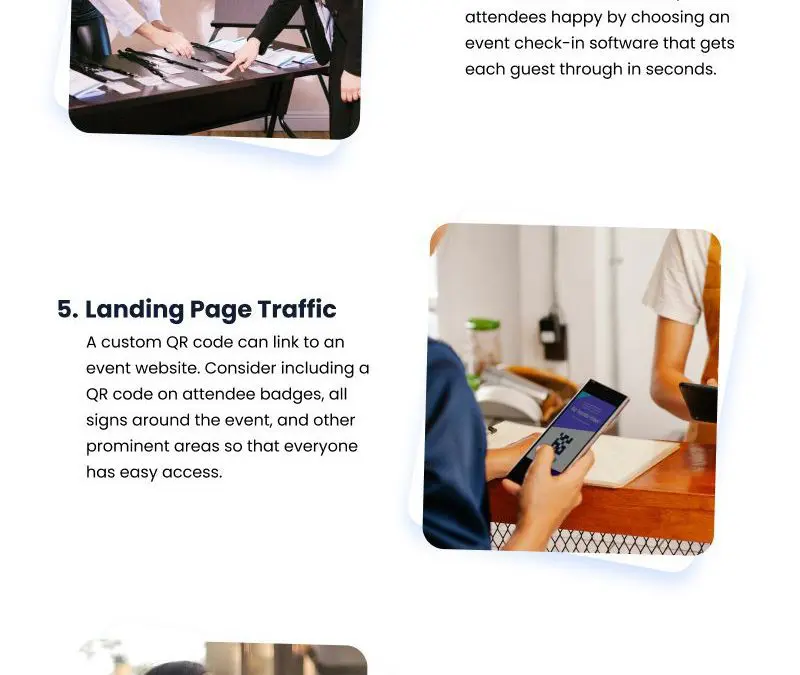 attendees happy by choosing an event check-in software that gets each guest through in seconds.

5. Landing Page Traffic

A custom QR code can link to an event website. Consider including a QR code on attendee badges, all signs around the event, and other prominent areas so that everyone has easy access.