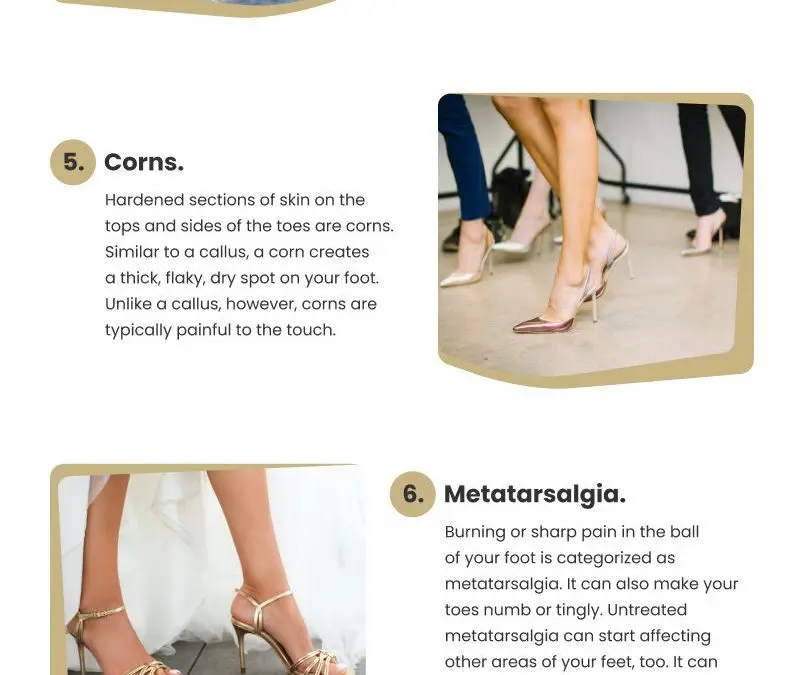 5. Corns.

Hardened sections of skin on the tops and sides of the toes are corns. Similar to a callus, a corn creates a thick, flaky, dry spot on your foot. Unlike a callus, however, corns are typically painful to the touch.

6. Metatarsalgia.

Burning or sharp pain in the ball of your foot is categorized as metatarsalgia. It can also make your toes numb or tingly. Untreated metatarsalgia can start affecting other areas of your feet, too. It can