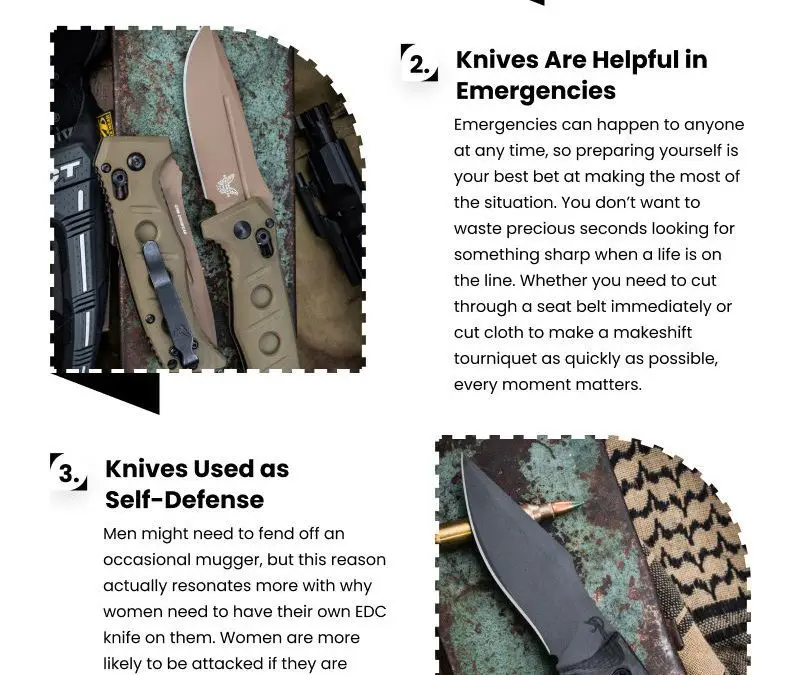 2. Knives Are Helpful in Emergencies

Emergencies can happen to anyone at any time, so preparing yourself is your best bet at making the most of the situation. You don't want to waste precious seconds looking for something sharp when a life is on the line. Whether you need to cut through a seat belt immediately or cut cloth to make a makeshift tourniquet as quickly as possible, every moment matters.

3. Knives Used as Self-Defense

Men might need to fend off an occasional mugger, but this reason actually resonates more with why women need to have their own EDC knife on them. Women are more likely to be attacked if they are