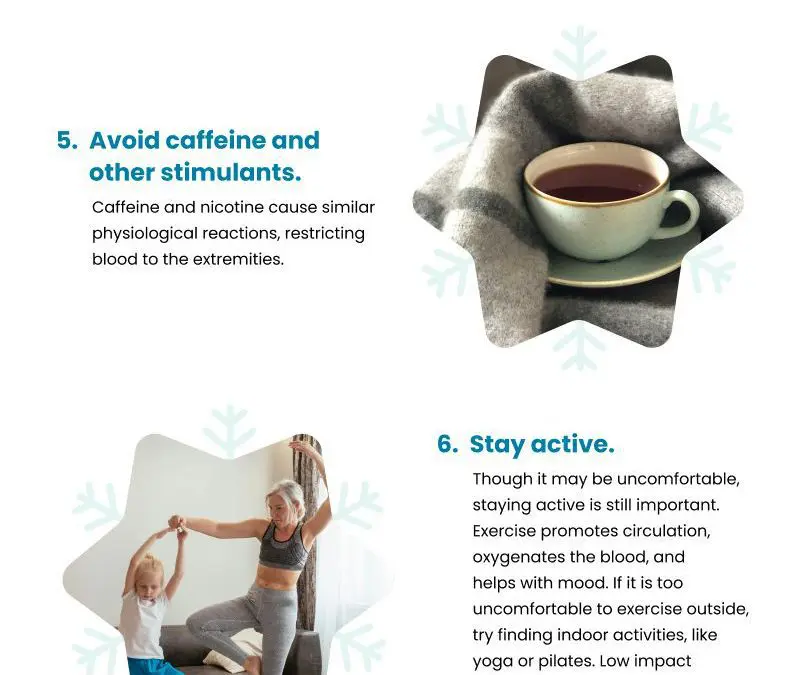 5. Avoid caffeine and other stimulants.

Caffeine and nicotine cause similar physiological reactions, restricting blood to the extremities.

6. Stay active.

Though it may be uncomfortable, staying active is still important. Exercise promotes circulation, oxygenates the blood, and helps with mood. If it is too uncomfortable to exercise outside, try finding indoor activities, like yoga or pilates. Low impact