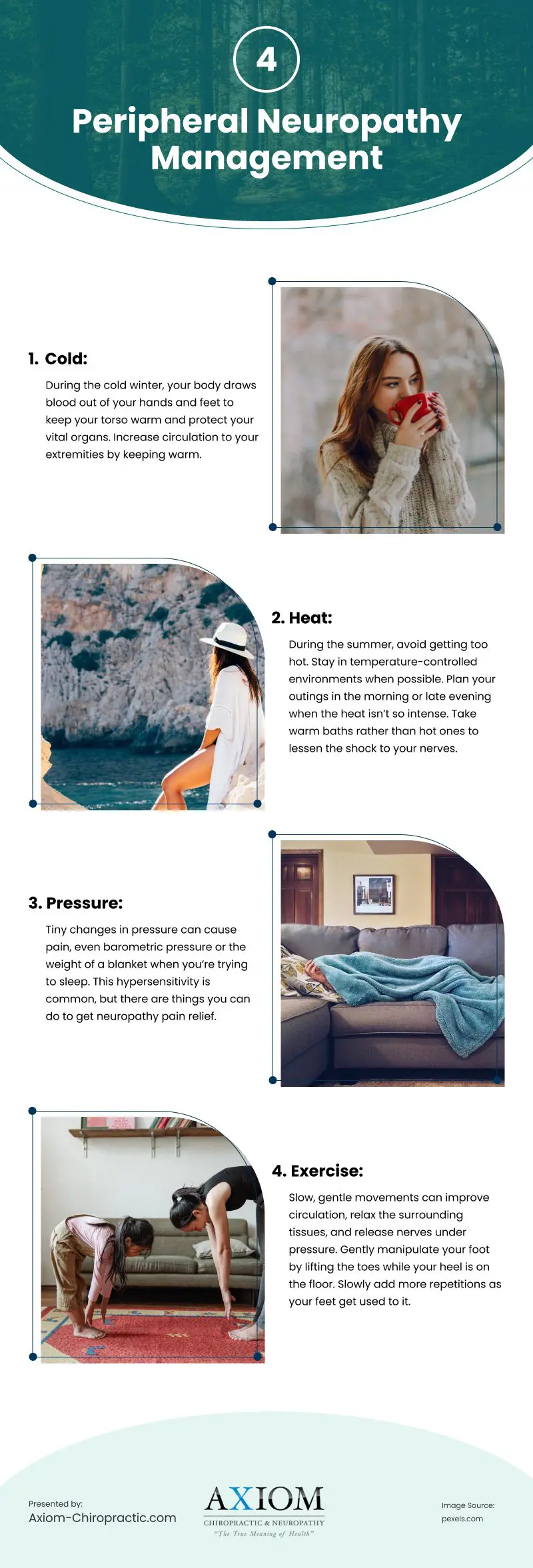 4

Peripheral Neuropathy Management

1. Cold:

During the cold winter, your body draws blood out of your hands and feet to keep your torso warm and protect your vital organs. Increase circulation to your extremities by keeping warm.

2. Heat:

During the summer, avoid getting too hot. Stay in temperature-controlled environments when possible. Plan your outings in the morning or late evening when the heat isn't so intense. Take warm baths rather than hot ones to lessen the shock to your nerves.

3. Pressure:

Tiny changes in pressure can cause pain, even barometric pressure or the weight of a blanket when you're trying to sleep. This hypersensitivity is common, but there are things you can do to get neuropathy pain relief.

4. Exercise:

Slow, gentle movements can improve circulation, relax the surrounding tissues, and release nerves under pressure. Gently manipulate your foot by lifting the toes while your heel is on the floor. Slowly add more repetitions as your feet get used to it.

Presented by:
Axiom-Chiropractic.com

AXIOM
CHIROPRACTIC & NEUROPATHY
"The True Meaning of Health"

Image Source:
pexels.com