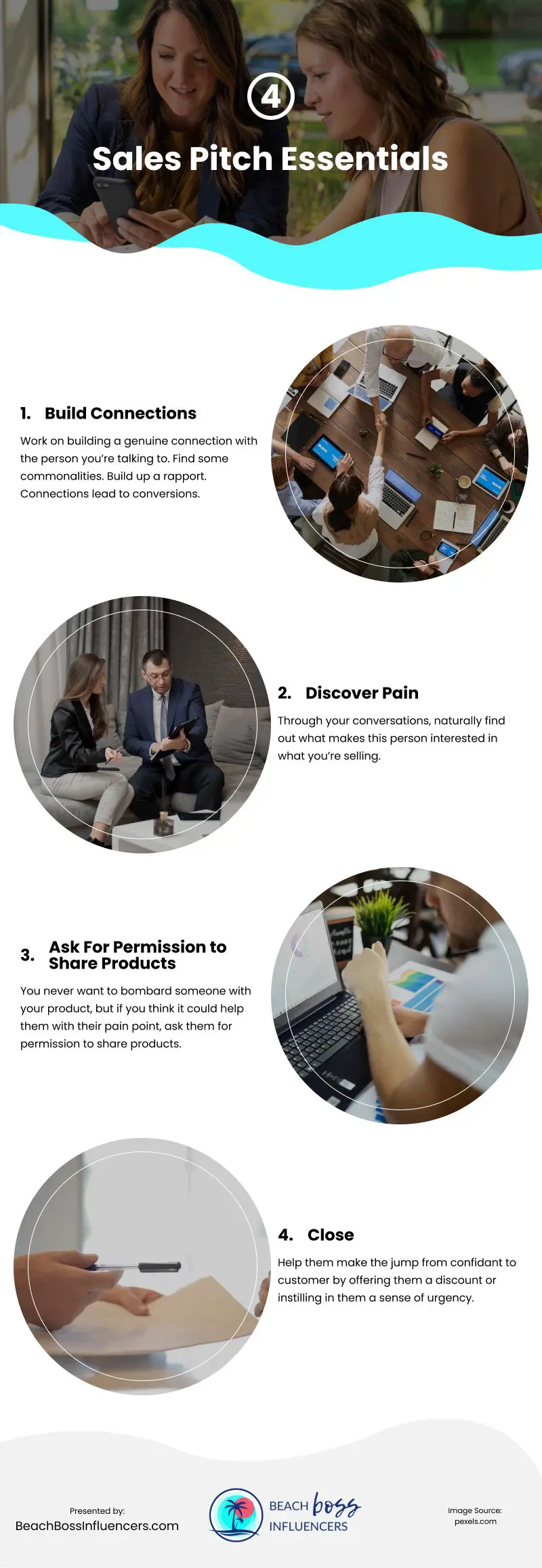 4

Sales Pitch Essentials

1. Build Connections

Work on building a genuine connection with the person you're talking to. Find some commonalities. Build up a rapport. Connections lead to conversions.

2. Discover Pain

Through your conversations, naturally find out what makes this person interested in what you're selling.

3. Ask For Permission to Share Products

You never want to bombard someone with your product, but if you think it could help them with their pain point, ask them for permission to share products.

4. Close

Help them make the jump from confidant to customer by offering them a discount or instilling in them a sense of urgency.

Presented by:
BeachBossInfluencers.com

BEACH boss INFLUENCERS

Image Source:
pexels.com