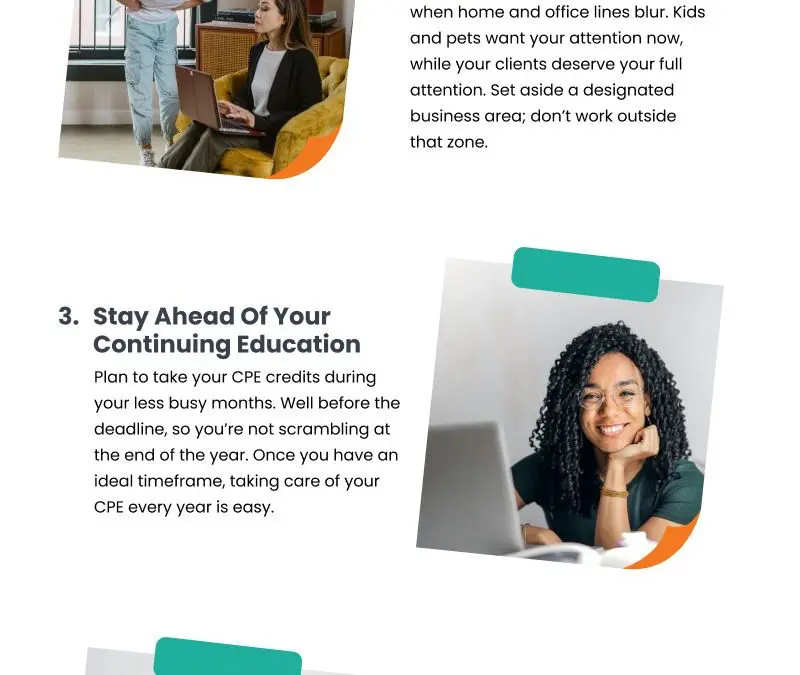 when home and office lines blur. Kids and pets want your attention now, while your clients deserve your full attention. Set aside a designated business area; don't work outside that zone.

3. Stay Ahead Of Your Continuing Education

Plan to take your CPE credits during your less busy months. Well before the deadline, so you're not scrambling at the end of the year. Once you have an ideal timeframe, taking care of your CPE every year is easy.