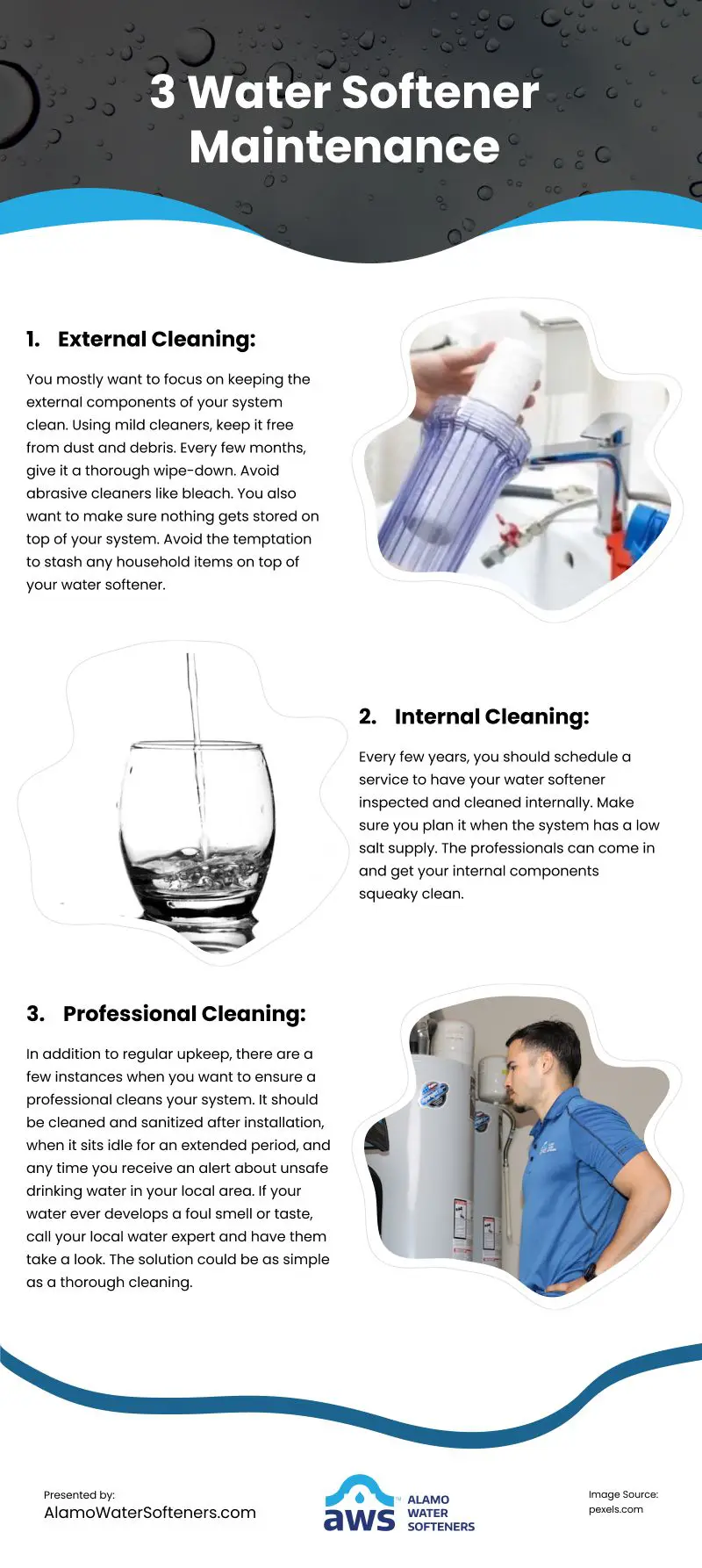 3 Water Softener Maintenance

1. External Cleaning:

You mostly want to focus on keeping the external components of your system clean. Using mild cleaners, keep it free from dust and debris. Every few months, give it a thorough wipe-down. Avoid abrasive cleaners like bleach. You also want to make sure nothing gets stored on top of your system. Avoid the temptation to stash any household items on top of your water softener.

2. Internal Cleaning:

Every few years, you should schedule a service to have your water softener inspected and cleaned internally. Make sure you plan it when the system has a low salt supply. The professionals can come in and get your internal components squeaky clean.

3. Professional Cleaning:

In addition to regular upkeep, there are a few instances when you want to ensure a professional cleans your system. It should be cleaned and sanitized after installation, when it sits idle for an extended period, and any time you receive an alert about unsafe drinking water in your local area. If your water ever develops a foul smell or taste, call your local water expert and have them take a look. The solution could be as simple as a thorough cleaning.

Presented by:
AlamoWaterSofteners.com

aws ALAMO WATER SOFTENERS

Image Source:
pexels.com