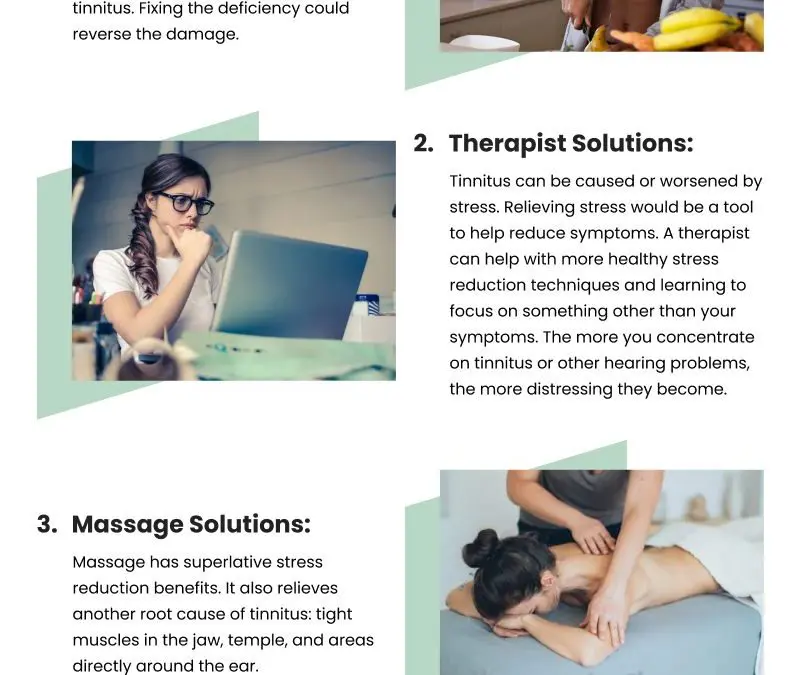 tinnitus. Fixing the deficiency could reverse the damage.

2. Therapist Solutions:

Tinnitus can be caused or worsened by stress. Relieving stress would be a tool to help reduce symptoms. A therapist can help with more healthy stress reduction techniques and learning to focus on something other than your symptoms. The more you concentrate on tinnitus or other hearing problems, the more distressing they become.

3. Massage Solutions:

Massage has superlative stress reduction benefits. It also relieves another root cause of tinnitus: tight muscles in the jaw, temple, and areas directly around the ear.